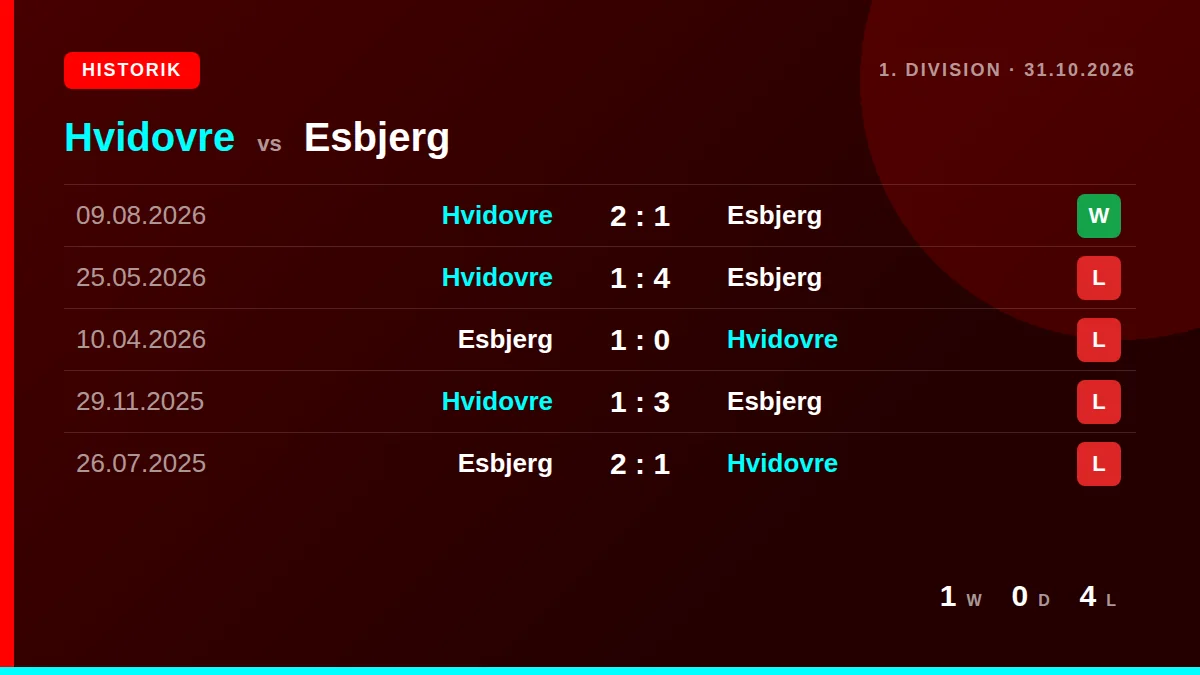 HISTORIK

1. DIVISION · 31.10.2026

Hvidovre vs Esbjerg

| 09.08.2026 | Hvidovre | 2 : 1 | Esbjerg | W |
|---|---|---|---|---|
| 25.05.2026 | Hvidovre | 1 : 4 | Esbjerg | L |
| 10.04.2026 | Esbjerg | 1 : 0 | Hvidovre | L |
| 29.11.2025 | Hvidovre | 1 : 3 | Esbjerg | L |
| 26.07.2025 | Esbjerg | 2 : 1 | Hvidovre | L |

1 W 0 D 4 L