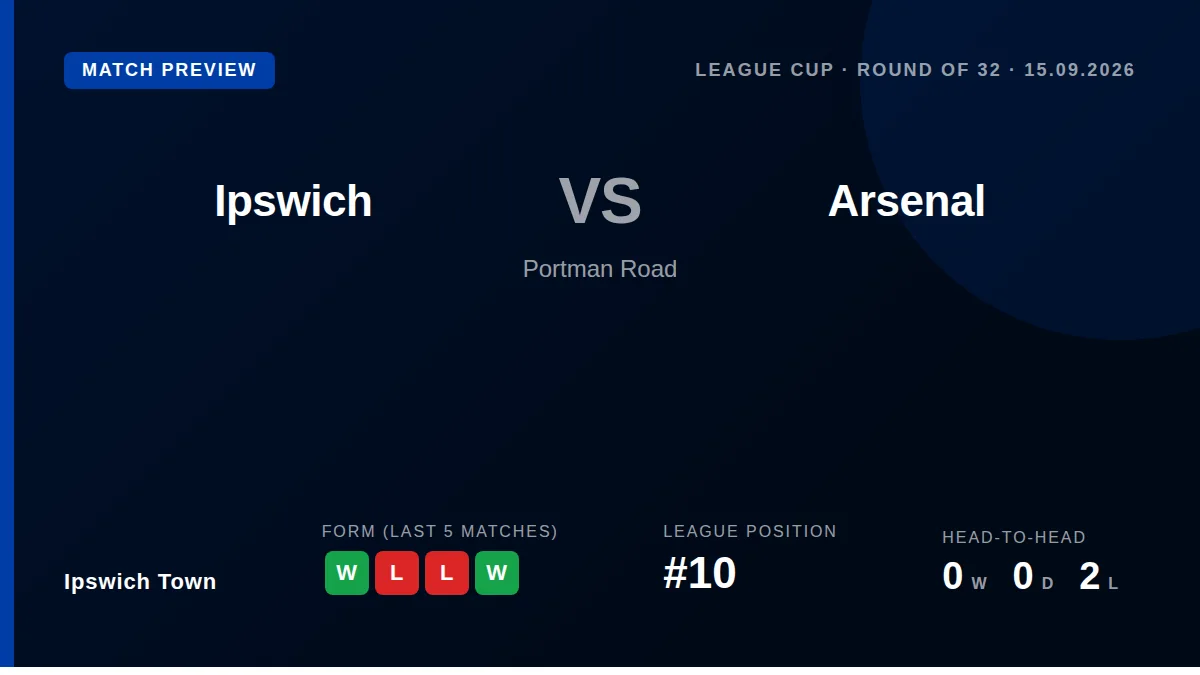 MATCH PREVIEW

LEAGUE CUP · ROUND OF 32 · 15.09.2026

Ipswich

VS

Arsenal

Portman Road

Ipswich Town

FORM (LAST 5 MATCHES)

W L L W

LEAGUE POSITION

#10

HEAD-TO-HEAD

0 W 0 D 2 L