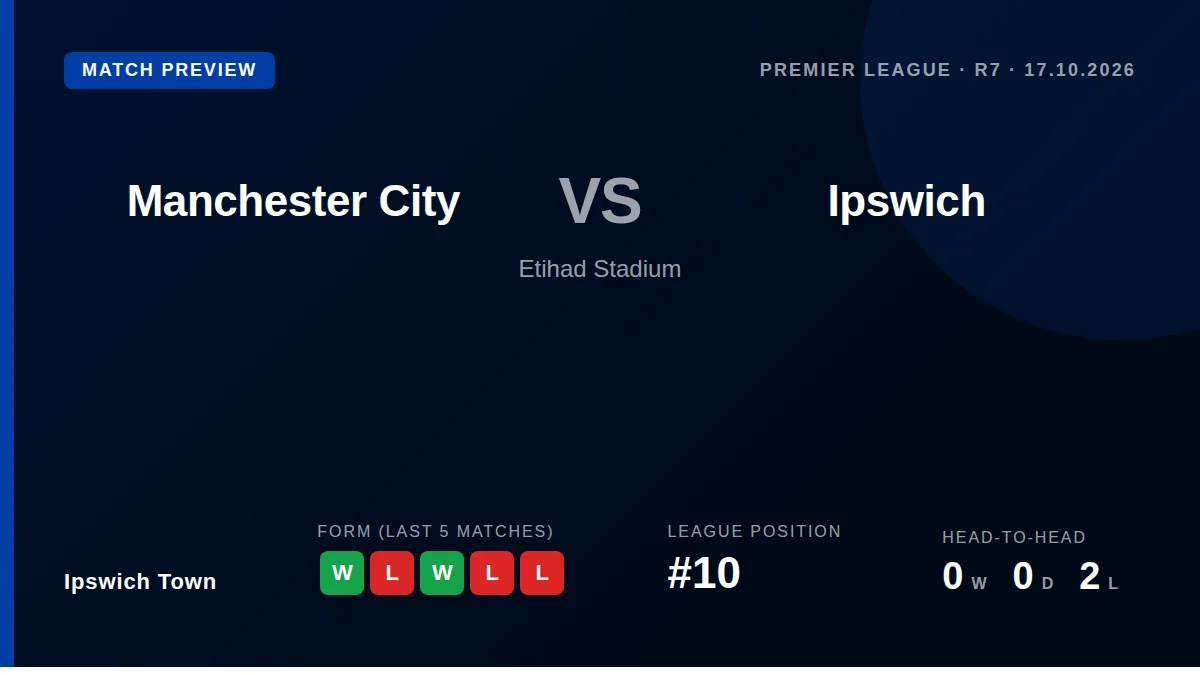 MATCH PREVIEW

PREMIER LEAGUE · R7 · 17.10.2026

Manchester City

VS

Ipswich

Etihad Stadium

Ipswich Town

FORM (LAST 5 MATCHES)

W L W L L

LEAGUE POSITION

#10

HEAD-TO-HEAD

0 W 0 D 2 L