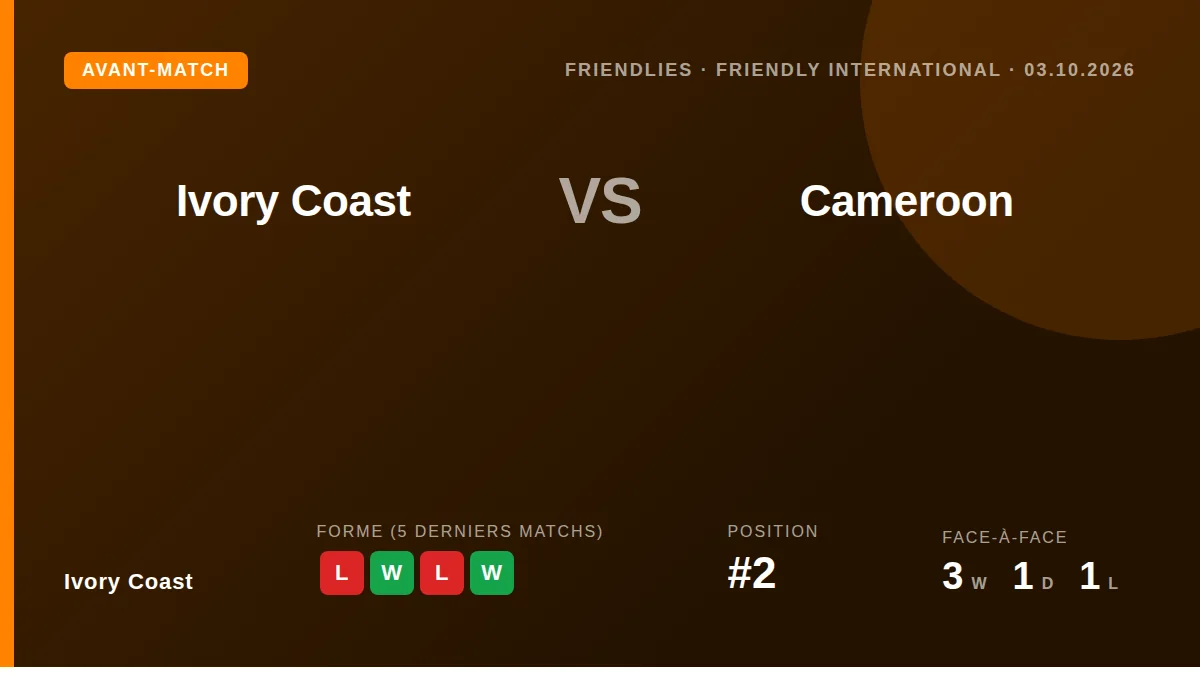 AVANT-MATCH

FRIENDLIES · FRIENDLY INTERNATIONAL · 03.10.2026

Ivory Coast

VS

Cameroon

Ivory Coast

FORME (5 DERNIERS MATCHS)

L W L W

POSITION

#2

FACE-À-FACE

3 W 1 D 1 L