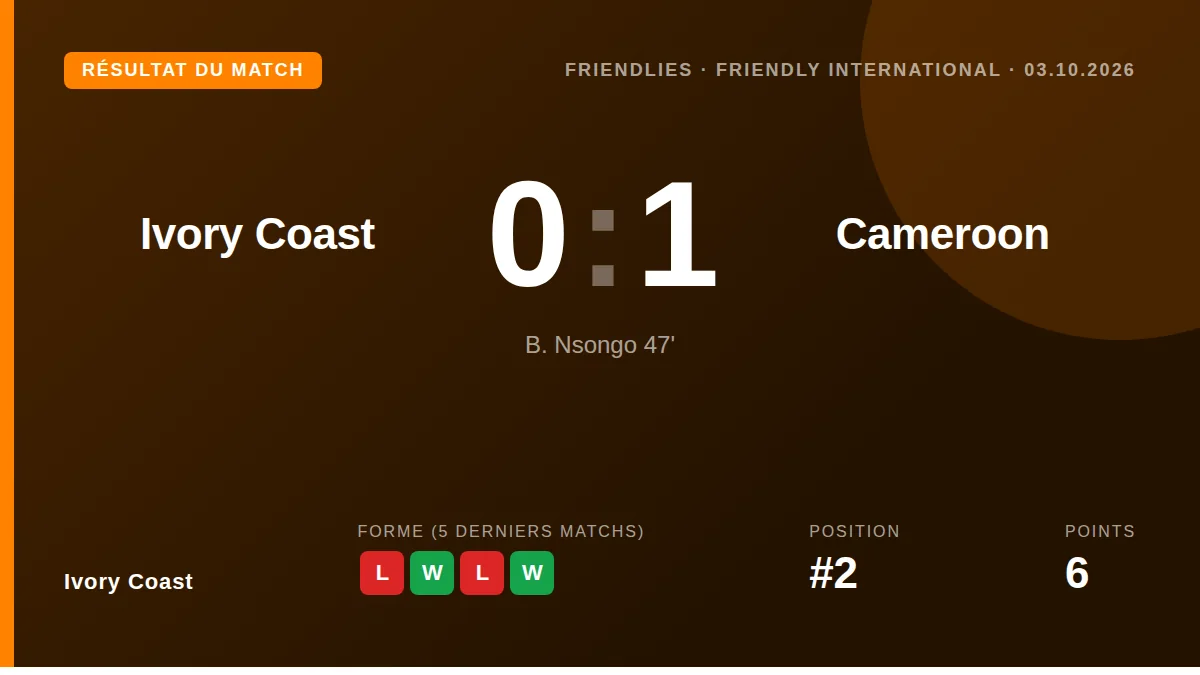 RÉSULTAT DU MATCH

FRIENDLIES · FRIENDLY INTERNATIONAL · 03.10.2026

Ivory Coast

0 : 1

Cameroon

B. Nsongo 47'

Ivory Coast

FORME (5 DERNIERS MATCHS)

L W L W

POSITION

#2

POINTS

6