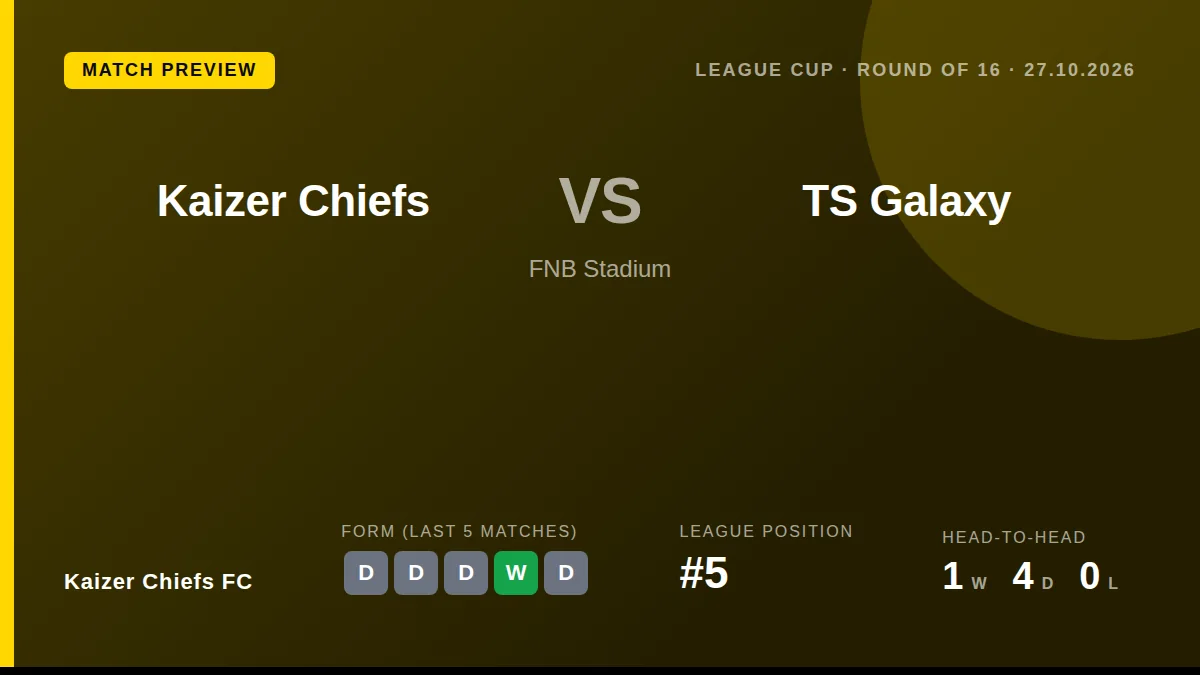 MATCH PREVIEW

LEAGUE CUP · ROUND OF 16 · 27.10.2026

Kaizer Chiefs

VS

TS Galaxy

FNB Stadium

Kaizer Chiefs FC

FORM (LAST 5 MATCHES)

D D D W D

LEAGUE POSITION

#5

HEAD-TO-HEAD

1 W 4 D 0 L