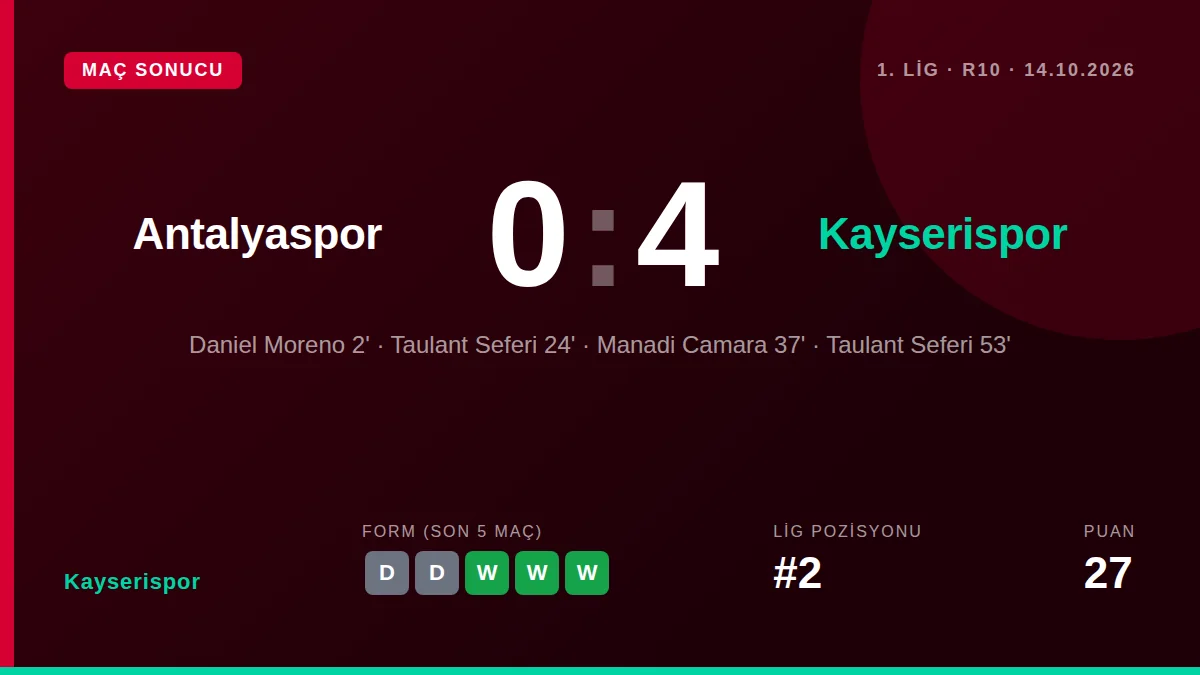 MAÇ SONUCU

1. LİG · R10 · 14.10.2026

Antalyaspor

0 : 4

Kayserispor

Daniel Moreno 2' · Taulant Seferi 24' · Manadi Camara 37' · Taulant Seferi 53'

Kayserispor

FORM (SON 5 MAÇ)

D D W W W

LİG POZİSYONU

#2

PUAN

27