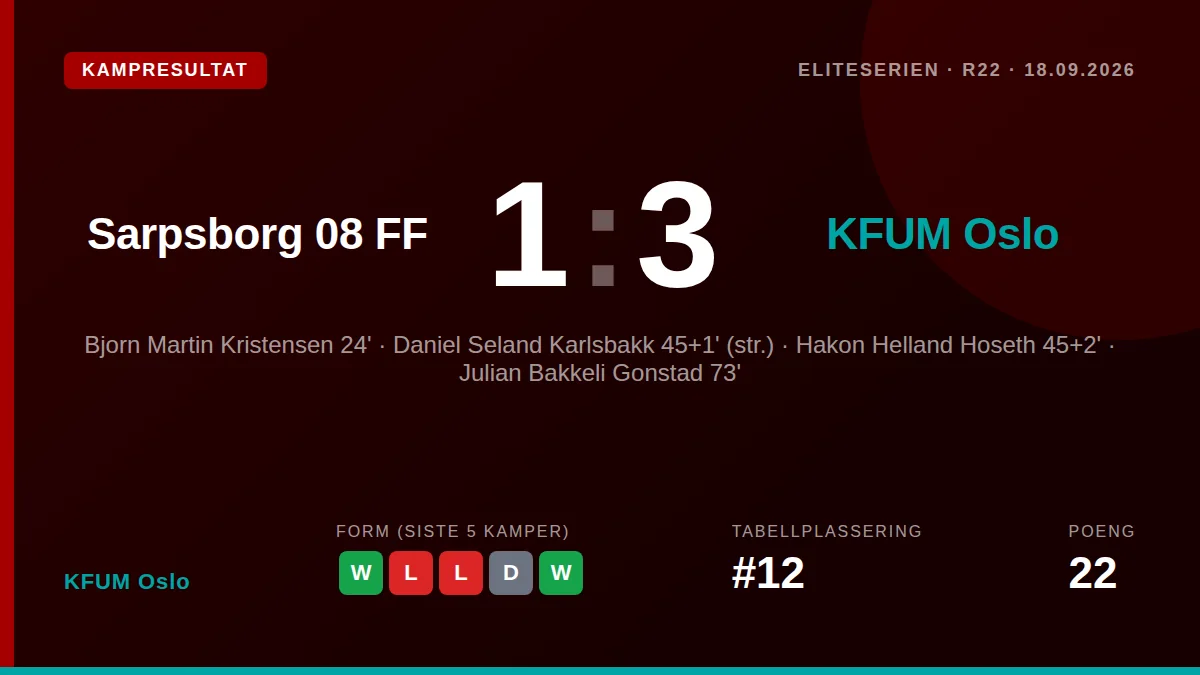 KAMPRESULTAT

ELITESERIEN · R22 · 18.09.2026

Sarpsborg 08 FF

1 : 3

KFUM Oslo

Bjorn Martin Kristensen 24' · Daniel Seland Karlsbakk 45+1' (str.) · Hakon Helland Hoseth 45+2' · Julian Bakkeli Gonstad 73'

KFUM Oslo

FORM (SISTE 5 KAMPER)

W L L D W

TABELLPLASSERING

#12

POENG

22