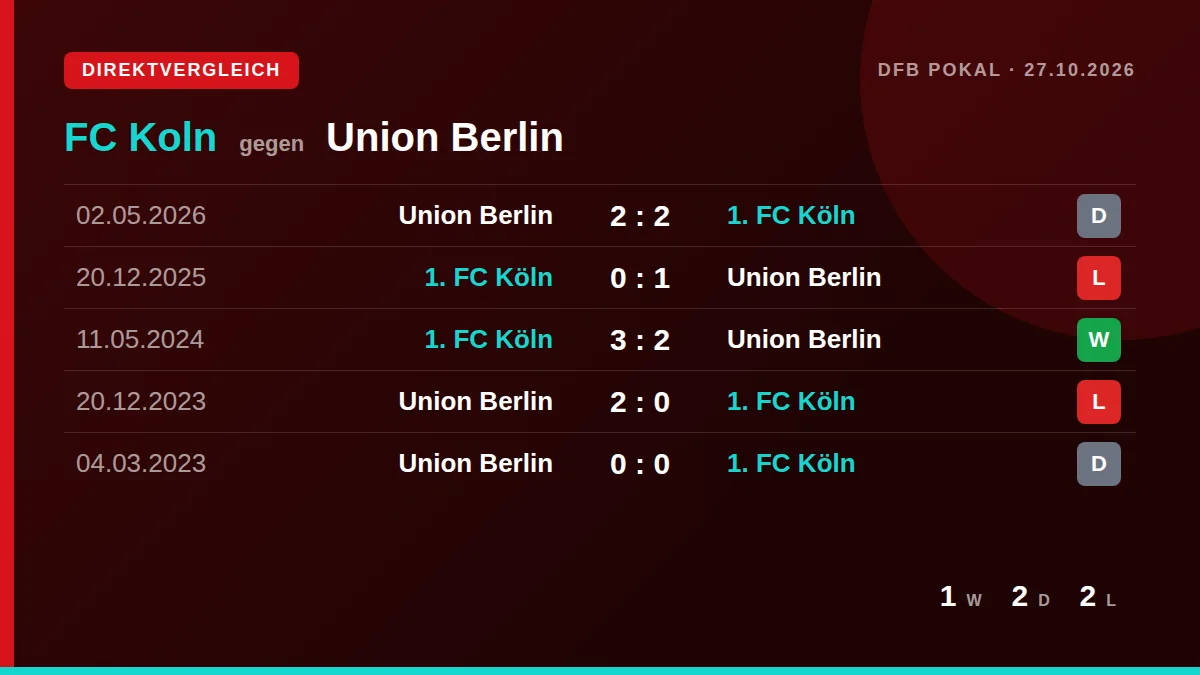 DIREKTVERGLEICH

DFB POKAL · 27.10.2026

FC Koln gegen Union Berlin

| 02.05.2026 | Union Berlin | 2 : 2 | 1. FC Köln | D |
|---|---|---|---|---|
| 20.12.2025 | 1. FC Köln | 0 : 1 | Union Berlin | L |
| 11.05.2024 | 1. FC Köln | 3 : 2 | Union Berlin | W |
| 20.12.2023 | Union Berlin | 2 : 0 | 1. FC Köln | L |
| 04.03.2023 | Union Berlin | 0 : 0 | 1. FC Köln | D |

1 W 2 D 2 L