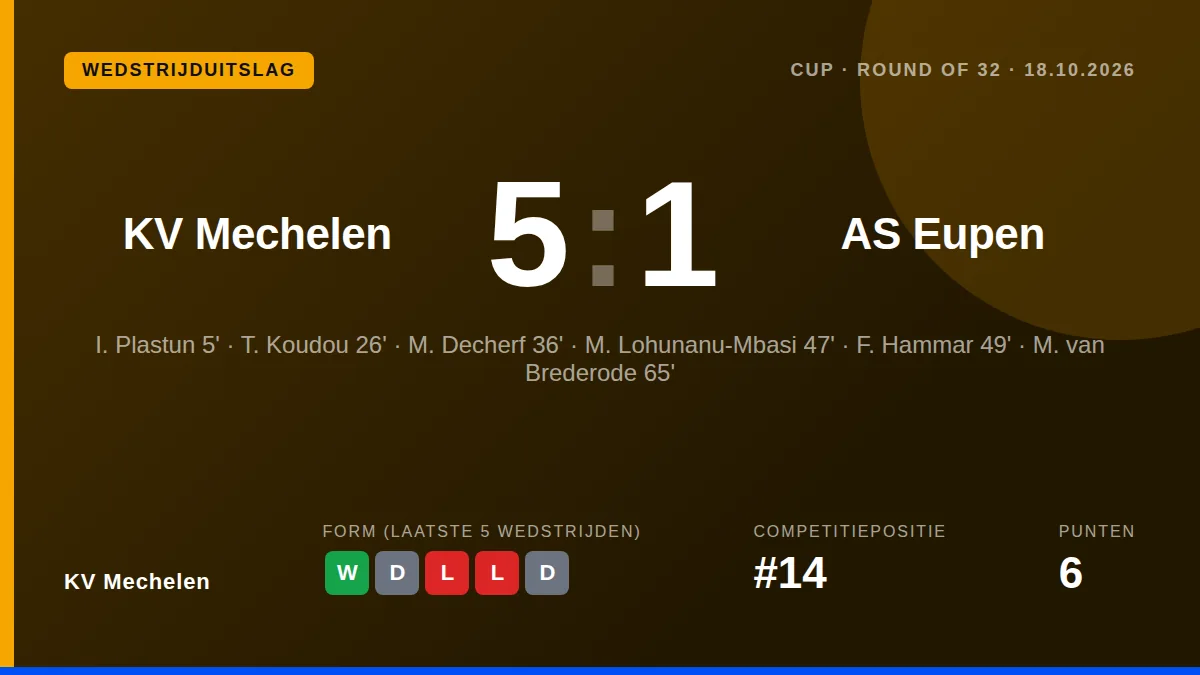 WEDSTRIJDUITSLAG

CUP · ROUND OF 32 · 18.10.2026

KV Mechelen

5:1

AS Eupen

I. Plastun 5' · T. Koudou 26' · M. Decherf 36' · M. Lohunanu-Mbasi 47' · F. Hammar 49' · M. van Brederode 65'

KV Mechelen

FORM (LAATSTE 5 WEDSTRIJDEN)

W D L L D

COMPETITIEPOSITIE

#14

PUNTEN

6