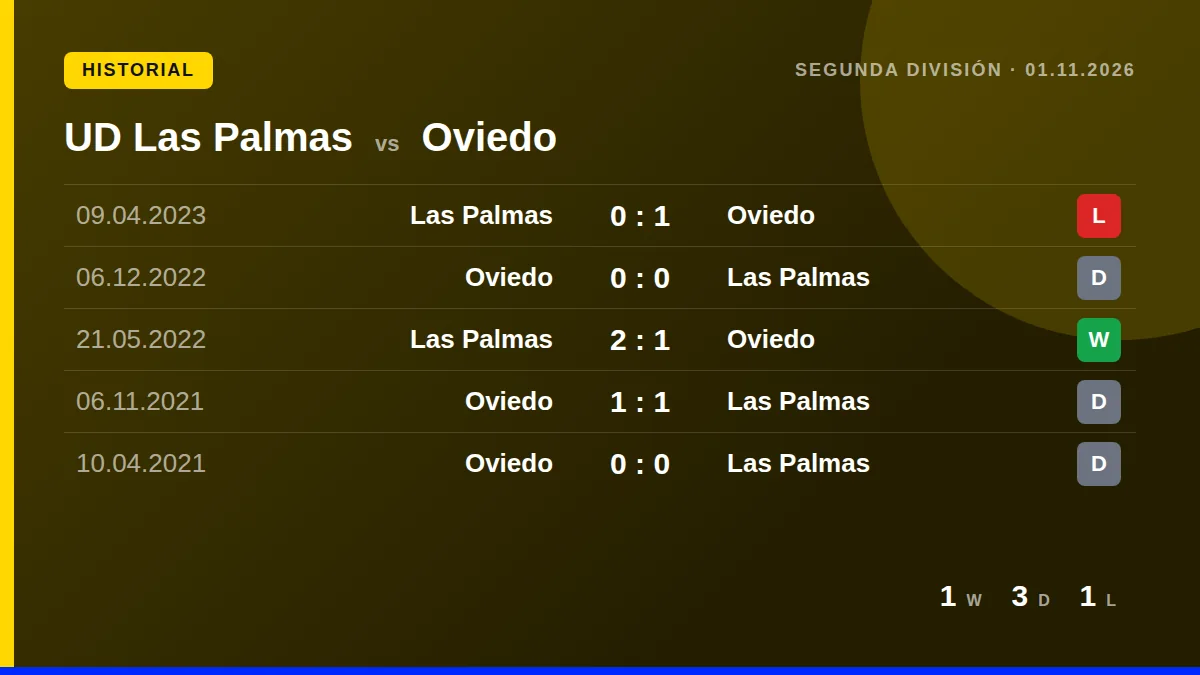 HISTORIAL

SEGUNDA DIVISIÓN · 01.11.2026

UD Las Palmas vs Oviedo

| 09.04.2023 | Las Palmas | 0 : 1 | Oviedo | L |
|---|---|---|---|---|
| 06.12.2022 | Oviedo | 0 : 0 | Las Palmas | D |
| 21.05.2022 | Las Palmas | 2 : 1 | Oviedo | W |
| 06.11.2021 | Oviedo | 1 : 1 | Las Palmas | D |
| 10.04.2021 | Oviedo | 0 : 0 | Las Palmas | D |

1 W 3 D 1 L