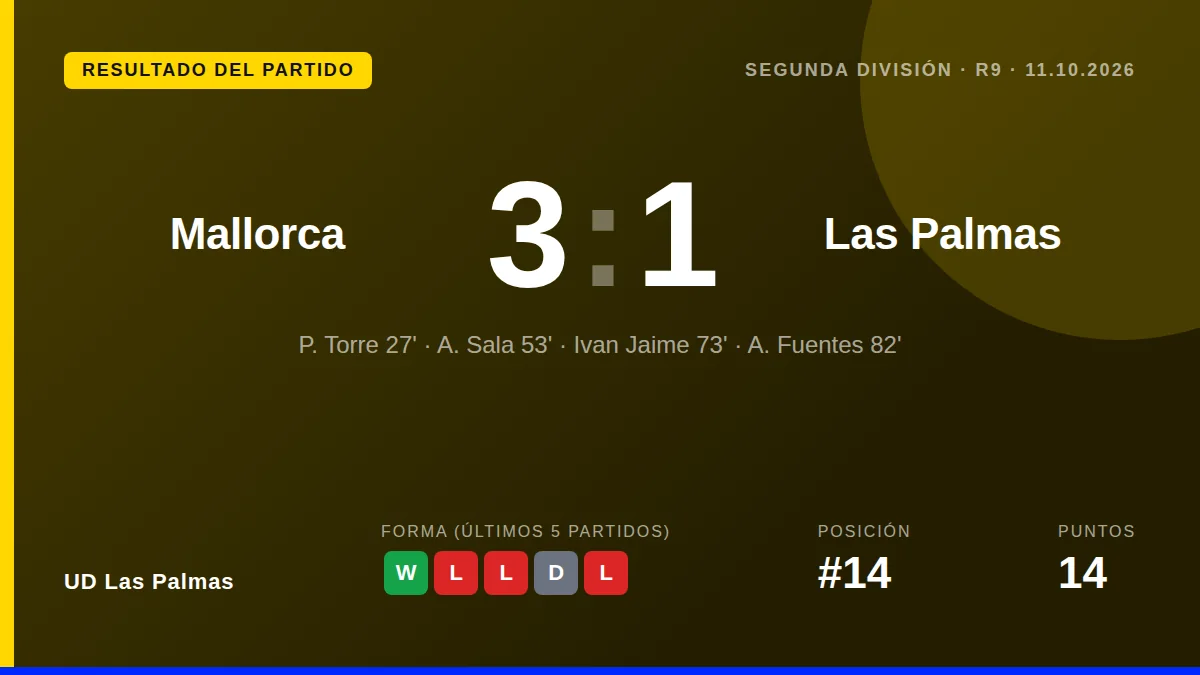 RESULTADO DEL PARTIDO

SEGUNDA DIVISIÓN · R9 · 11.10.2026

Mallorca

3 : 1

Las Palmas

P. Torre 27' · A. Sala 53' · Ivan Jaime 73' · A. Fuentes 82'

UD Las Palmas

FORMA (ÚLTIMOS 5 PARTIDOS)

W L L D L

POSICIÓN

#14

PUNTOS

14