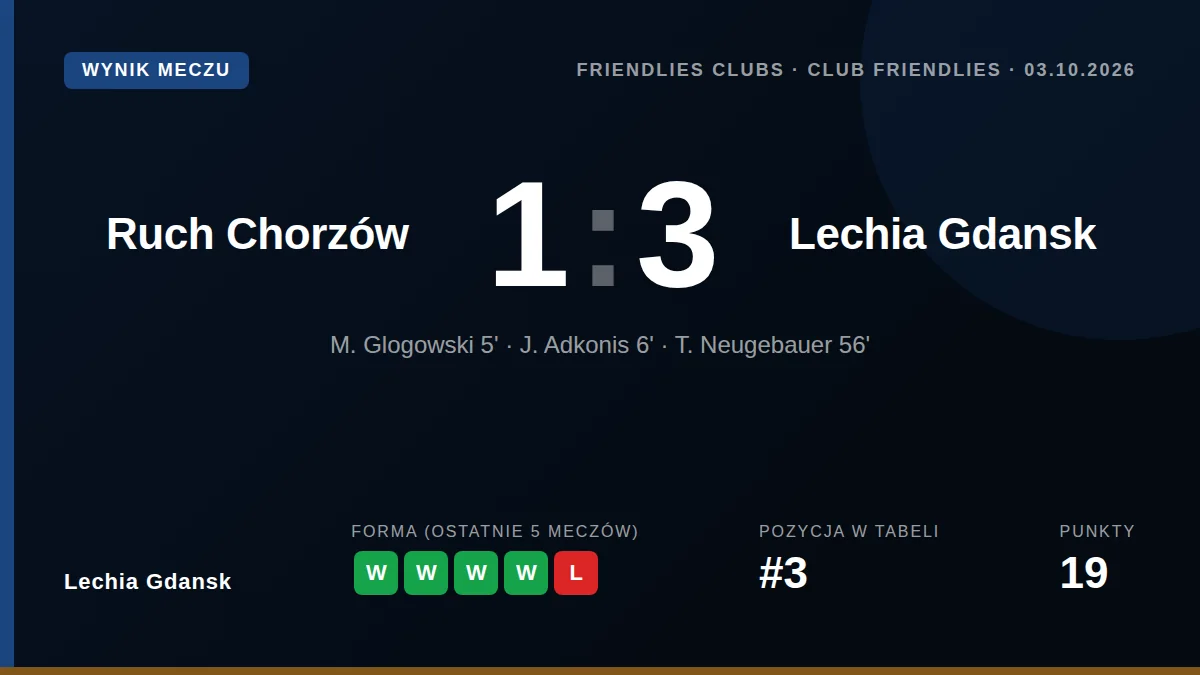 WYNIK MECZU

FRIENDLIES CLUBS · CLUB FRIENDLIES · 03.10.2026

Ruch Chorzów

1:3

Lechia Gdansk

M. Glogowski 5' · J. Adkonis 6' · T. Neugebauer 56'

Lechia Gdansk

FORMA (OSTATNIE 5 MECZÓW)

W W W W L

POZYCJA W TABELI

#3

PUNKTY

19