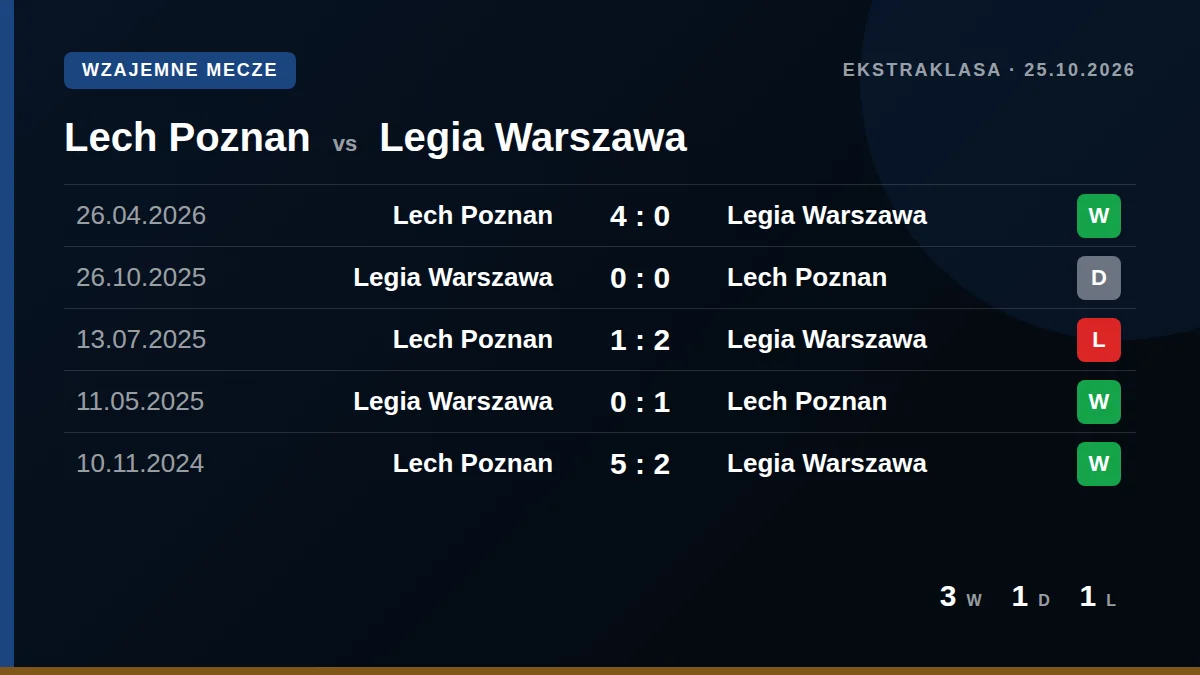 WZAJEMNE MECZE

EKSTRAKLASA · 25.10.2026

Lech Poznan vs Legia Warszawa

| 26.04.2026 | Lech Poznan | 4 : 0 | Legia Warszawa | W |
|---|---|---|---|---|
| 26.10.2025 | Legia Warszawa | 0 : 0 | Lech Poznan | D |
| 13.07.2025 | Lech Poznan | 1 : 2 | Legia Warszawa | L |
| 11.05.2025 | Legia Warszawa | 0 : 1 | Lech Poznan | W |
| 10.11.2024 | Lech Poznan | 5 : 2 | Legia Warszawa | W |

3 W 1 D 1 L