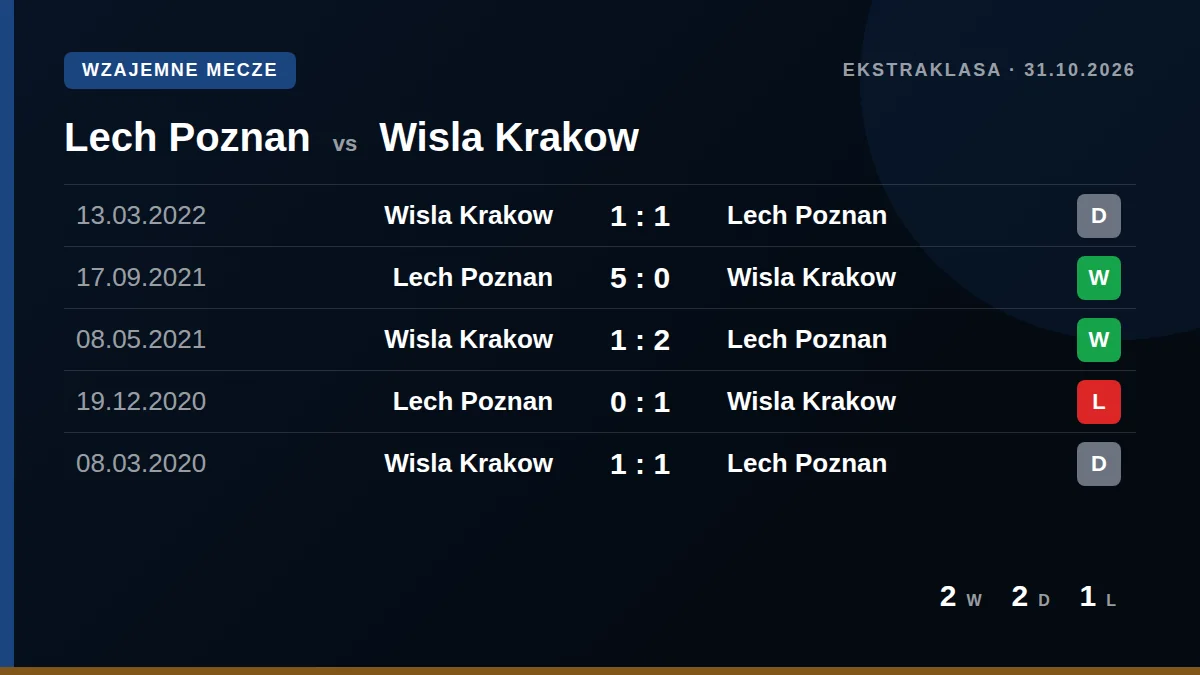 WZAJEMNE MECZE

EKSTRAKLASA · 31.10.2026

Lech Poznan vs Wisla Krakow

| 13.03.2022 | Wisla Krakow | 1 : 1 | Lech Poznan | D |
|---|---|---|---|---|
| 17.09.2021 | Lech Poznan | 5 : 0 | Wisla Krakow | W |
| 08.05.2021 | Wisla Krakow | 1 : 2 | Lech Poznan | W |
| 19.12.2020 | Lech Poznan | 0 : 1 | Wisla Krakow | L |
| 08.03.2020 | Wisla Krakow | 1 : 1 | Lech Poznan | D |

2 W 2 D 1 L