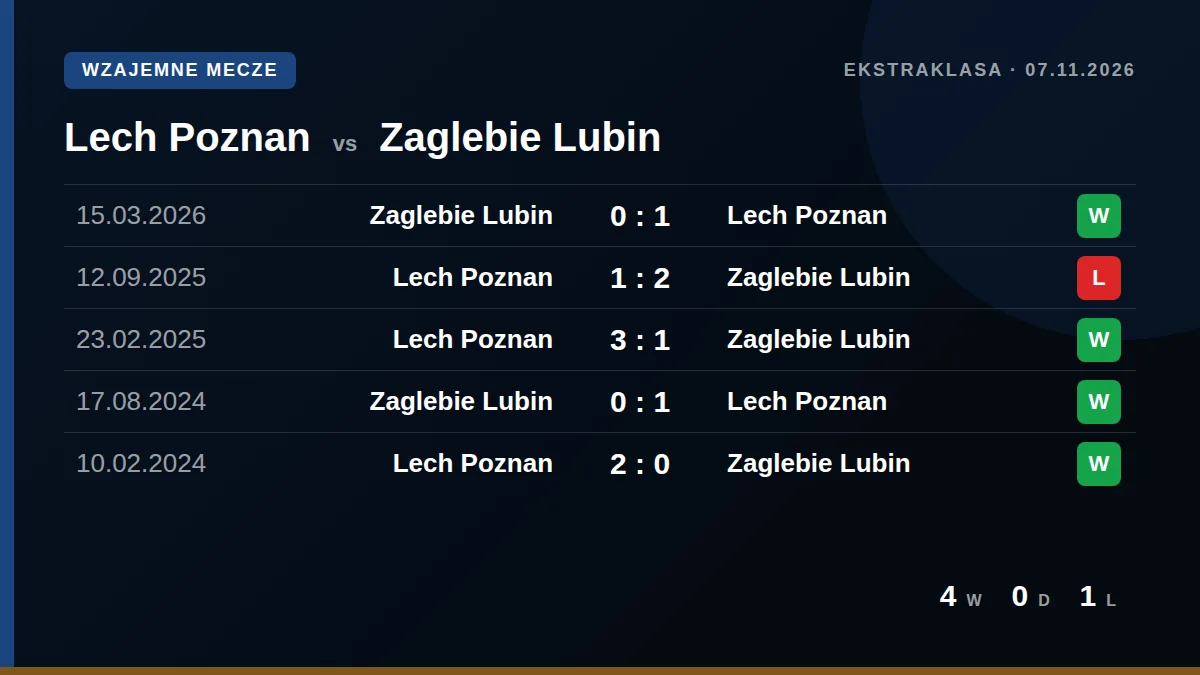 WZAJEMNE MECZE

EKSTRAKLASA · 07.11.2026

Lech Poznan vs Zaglebie Lubin

| 15.03.2026 | Zaglebie Lubin | 0 : 1 | Lech Poznan | W |
|---|---|---|---|---|
| 12.09.2025 | Lech Poznan | 1 : 2 | Zaglebie Lubin | L |
| 23.02.2025 | Lech Poznan | 3 : 1 | Zaglebie Lubin | W |
| 17.08.2024 | Zaglebie Lubin | 0 : 1 | Lech Poznan | W |
| 10.02.2024 | Lech Poznan | 2 : 0 | Zaglebie Lubin | W |

4 W 0 D 1 L