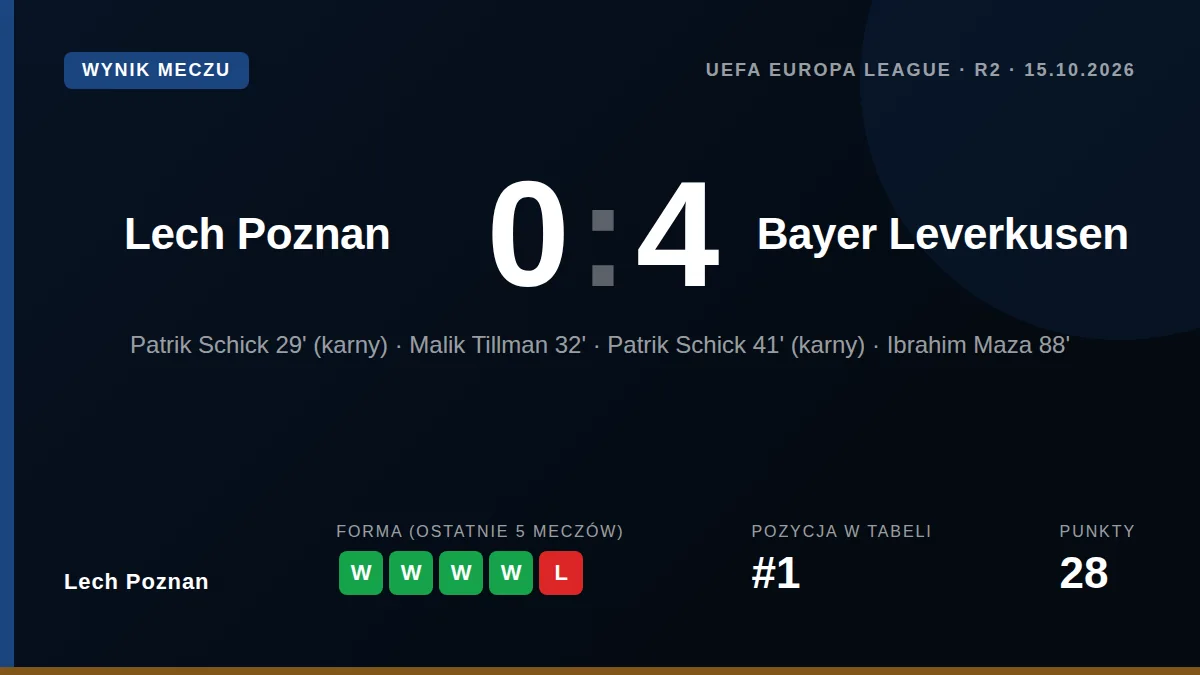 WYNIK MECZU

UEFA EUROPA LEAGUE · R2 · 15.10.2026

Lech Poznan

0 : 4

Bayer Leverkusen

Patrik Schick 29' (karny) · Malik Tillman 32' · Patrik Schick 41' (karny) · Ibrahim Maza 88'

Lech Poznan

FORMA (OSTATNIE 5 MECZÓW)
W W W W L

POZYCJA W TABELI
#1

PUNKTY
28