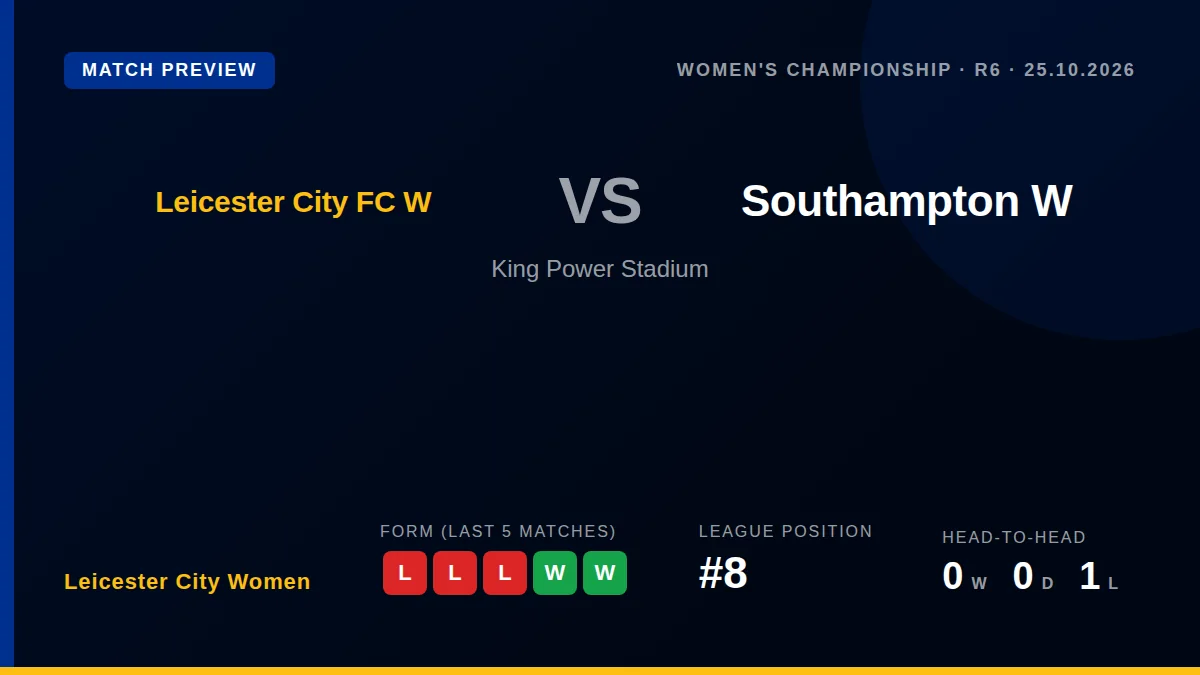 MATCH PREVIEW

WOMEN'S CHAMPIONSHIP · R6 · 25.10.2026

Leicester City FC W

VS

Southampton W

King Power Stadium

Leicester City Women

FORM (LAST 5 MATCHES)

L L L W W

LEAGUE POSITION

#8

HEAD-TO-HEAD

0 W 0 D 1 L