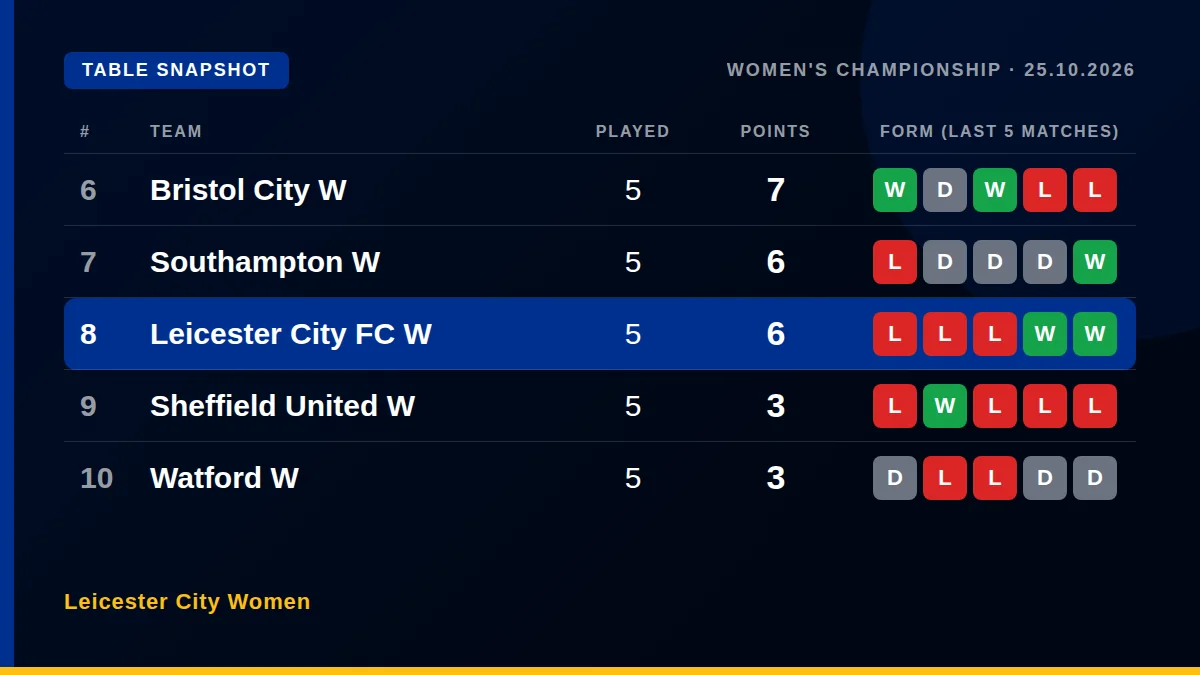 TABLE SNAPSHOT

WOMEN'S CHAMPIONSHIP · 25.10.2026

| # | TEAM | PLAYED | POINTS | FORM (LAST 5 MATCHES) |
|---|---|---|---|---|
| 6 | Bristol City W | 5 | 7 | W D W L L |
| 7 | Southampton W | 5 | 6 | L D D D W |
| 8 | Leicester City FC W | 5 | 6 | L L L W W |
| 9 | Sheffield United W | 5 | 3 | L W L L L |
| 10 | Watford W | 5 | 3 | D L L D D |

Leicester City Women