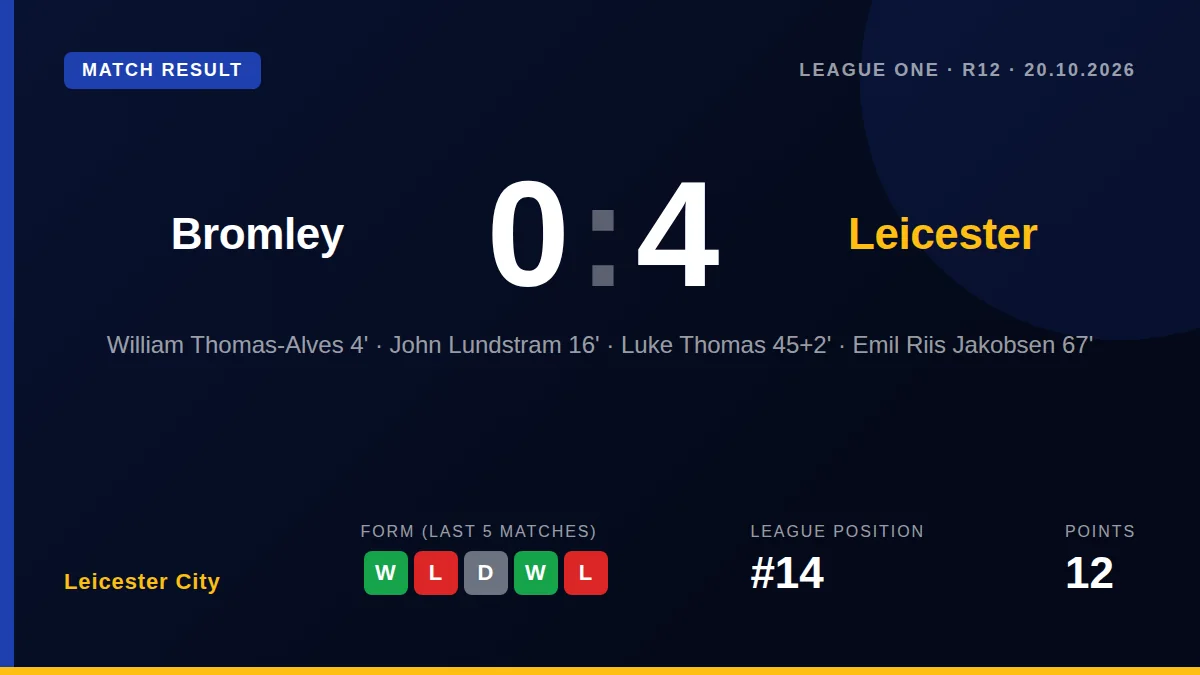 MATCH RESULT

LEAGUE ONE · R12 · 20.10.2026

Bromley

0 : 4

Leicester

William Thomas-Alves 4' · John Lundstram 16' · Luke Thomas 45+2' · Emil Riis Jakobsen 67'

Leicester City

FORM (LAST 5 MATCHES)

W L D W L

LEAGUE POSITION

#14

POINTS

12