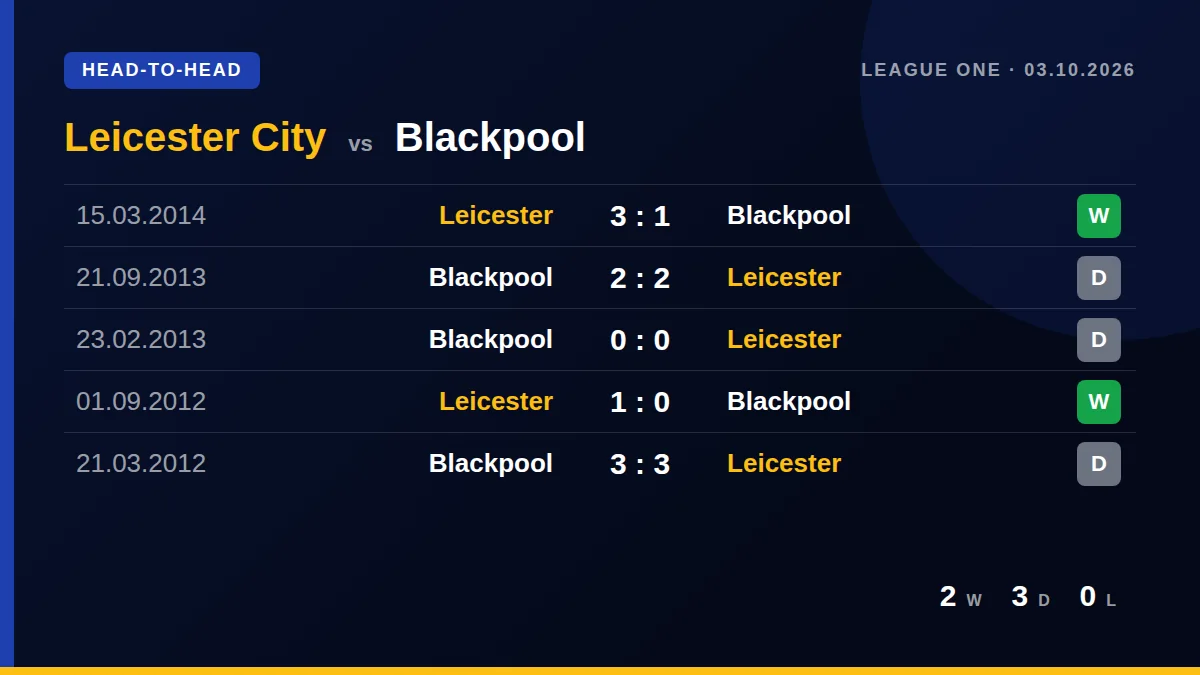 HEAD-TO-HEAD

LEAGUE ONE · 03.10.2026

Leicester City vs Blackpool

| 15.03.2014 | Leicester | 3 : 1 | Blackpool | W |
|---|---|---|---|---|
| 21.09.2013 | Blackpool | 2 : 2 | Leicester | D |
| 23.02.2013 | Blackpool | 0 : 0 | Leicester | D |
| 01.09.2012 | Leicester | 1 : 0 | Blackpool | W |
| 21.03.2012 | Blackpool | 3 : 3 | Leicester | D |

2 W 3 D 0 L