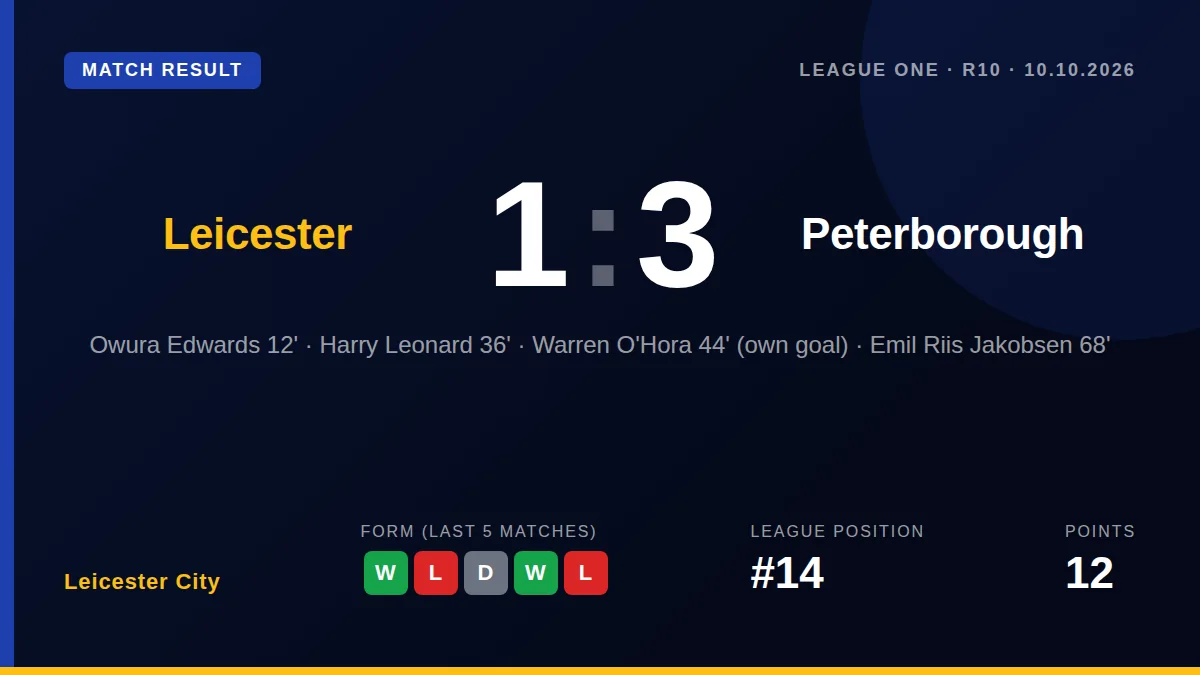 MATCH RESULT

LEAGUE ONE · R10 · 10.10.2026

Leicester

1:3

Peterborough

Owura Edwards 12' · Harry Leonard 36' · Warren O'Hora 44' (own goal) · Emil Riis Jakobsen 68'

Leicester City

FORM (LAST 5 MATCHES)

W L D W L

LEAGUE POSITION

#14

POINTS

12