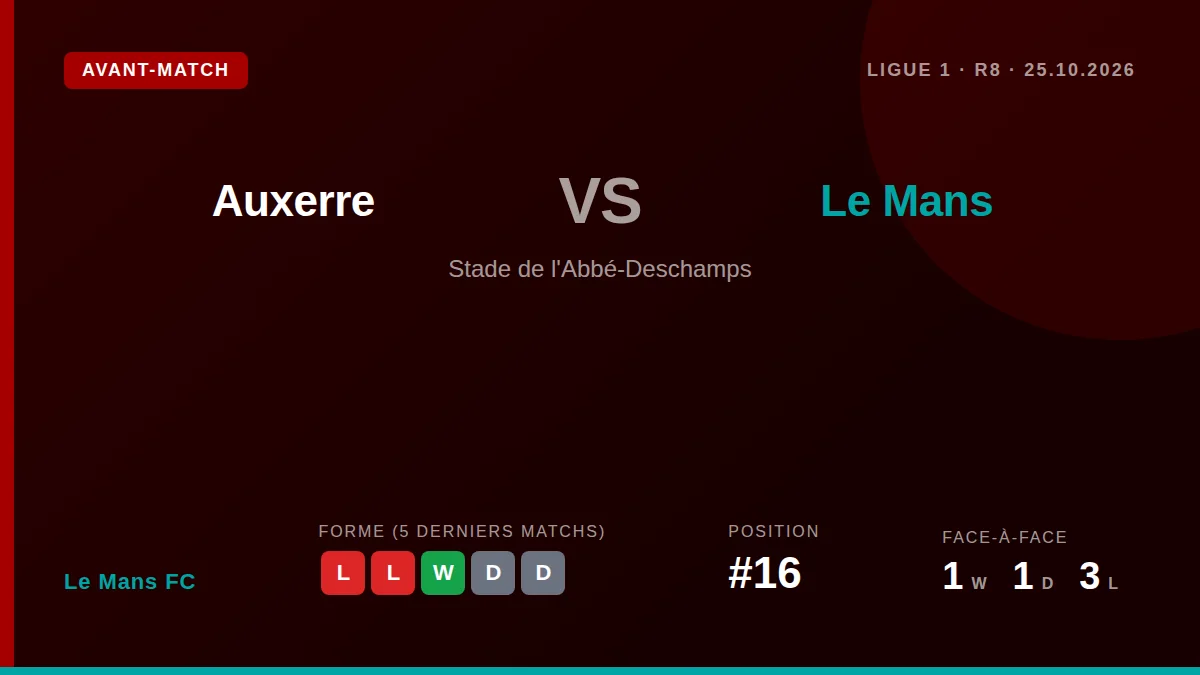 AVANT-MATCH

LIGUE 1 · R8 · 25.10.2026

Auxerre

VS

Le Mans

Stade de l'Abbé-Deschamps

Le Mans FC

FORME (5 DERNIERS MATCHS)

L L W D D

POSITION

#16

FACE-À-FACE

1 W 1 D 3 L