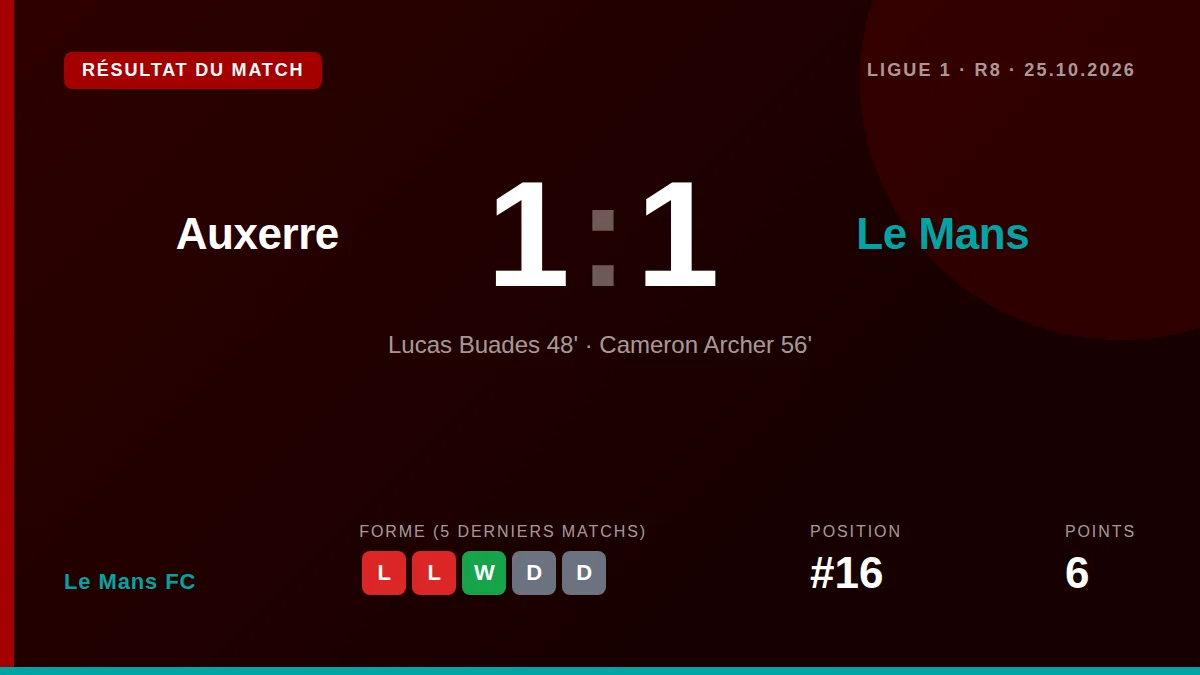 RÉSULTAT DU MATCH

LIGUE 1 · R8 · 25.10.2026

Auxerre

1 : 1

Le Mans

Lucas Buades 48' · Cameron Archer 56'

Le Mans FC

FORME (5 DERNIERS MATCHS)

L L W D D

POSITION

#16

POINTS

6