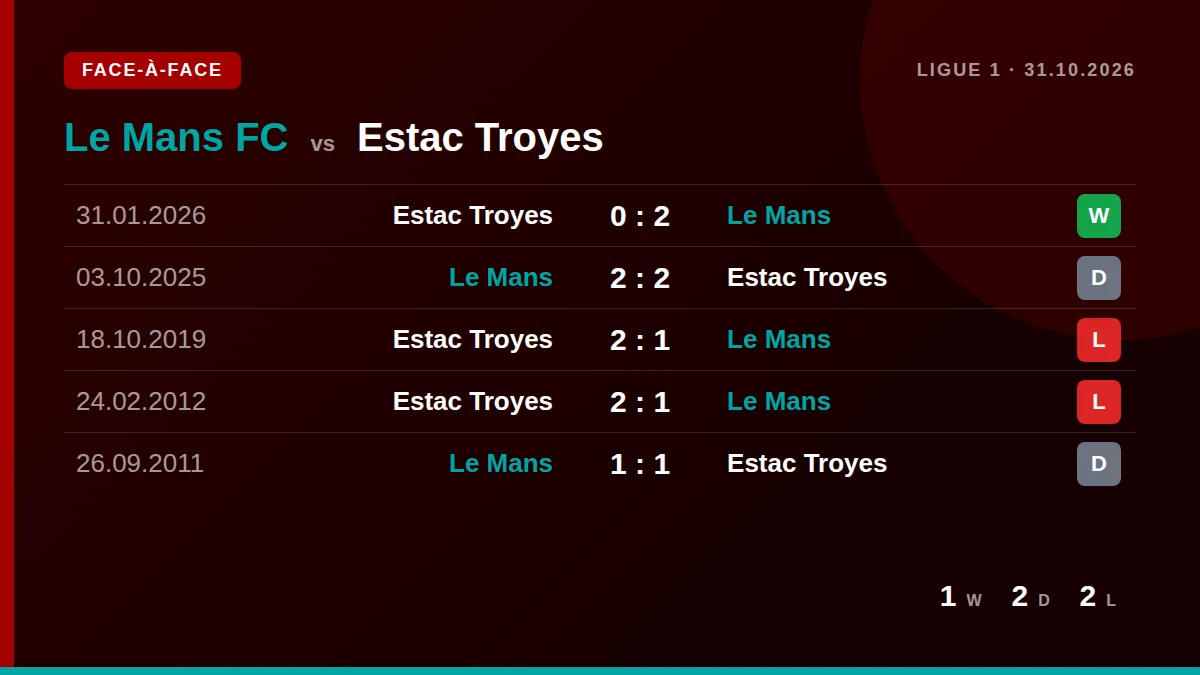 FACE-À-FACE

LIGUE 1 · 31.10.2026

Le Mans FC vs Estac Troyes

| 31.01.2026 | Estac Troyes | 0 : 2 | Le Mans | W |
|---|---|---|---|---|
| 03.10.2025 | Le Mans | 2 : 2 | Estac Troyes | D |
| 18.10.2019 | Estac Troyes | 2 : 1 | Le Mans | L |
| 24.02.2012 | Estac Troyes | 2 : 1 | Le Mans | L |
| 26.09.2011 | Le Mans | 1 : 1 | Estac Troyes | D |

1 W 2 D 2 L