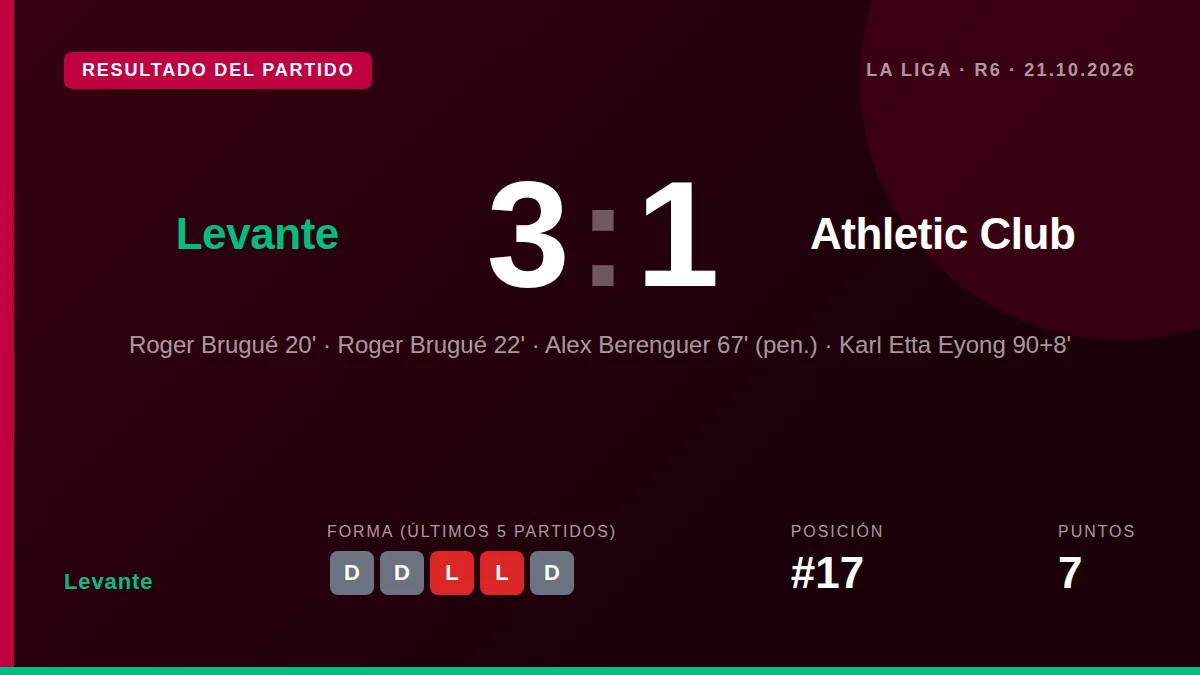 RESULTADO DEL PARTIDO

LA LIGA · R6 · 21.10.2026

Levante

3 : 1

Athletic Club

Roger Brugué 20' · Roger Brugué 22' · Alex Berenguer 67' (pen.) · Karl Etta Eyong 90+8'

Levante

FORMA (ÚLTIMOS 5 PARTIDOS)

D D L L D

POSICIÓN

#17

PUNTOS

7