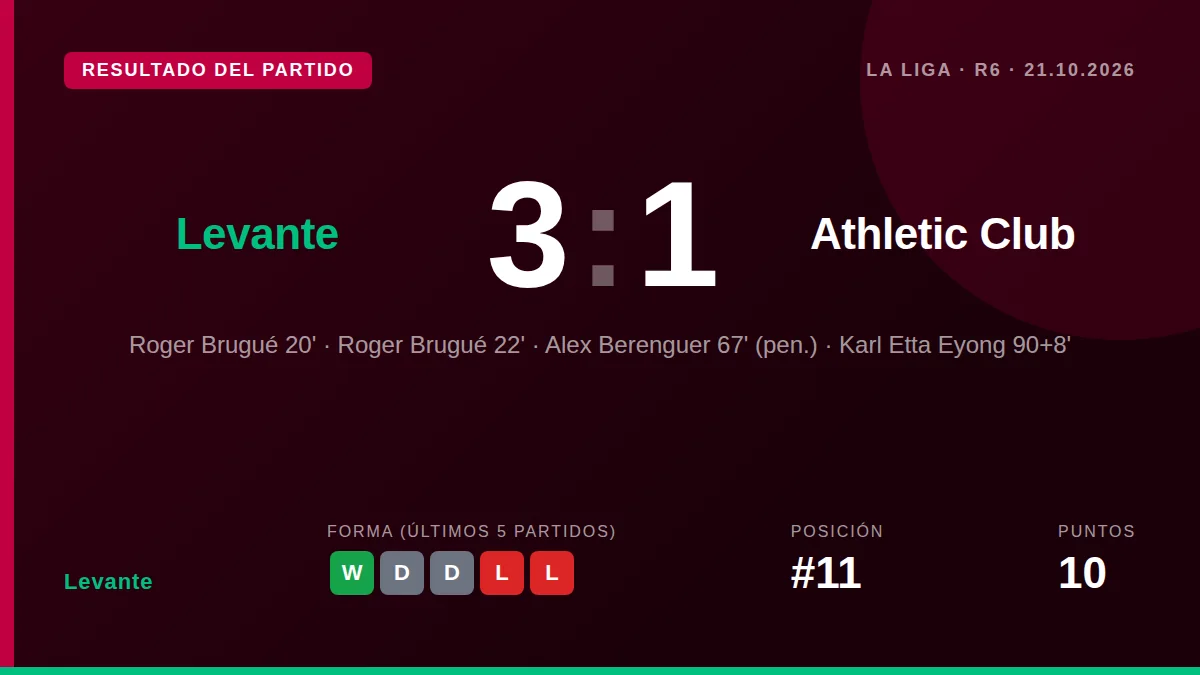 RESULTADO DEL PARTIDO

LA LIGA · R6 · 21.10.2026

Levante

3 : 1

Athletic Club

Roger Brugué 20' · Roger Brugué 22' · Alex Berenguer 67' (pen.) · Karl Etta Eyong 90+8'

Levante

FORMA (ÚLTIMOS 5 PARTIDOS)

W D D L L

POSICIÓN

#11

PUNTOS

10