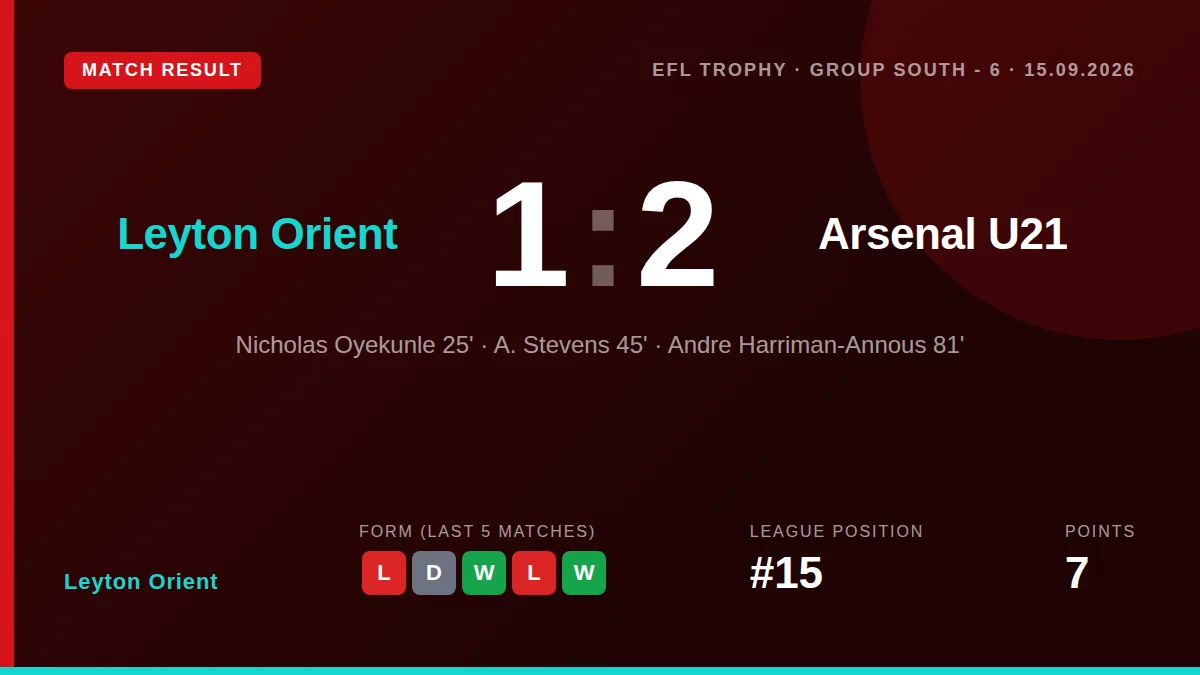 MATCH RESULT

EFL TROPHY · GROUP SOUTH - 6 · 15.09.2026

Leyton Orient

1:2

Arsenal U21

Nicholas Oyekunle 25' · A. Stevens 45' · Andre Harriman-Annous 81'

Leyton Orient

FORM (LAST 5 MATCHES)
L D W L W

LEAGUE POSITION
#15

POINTS
7