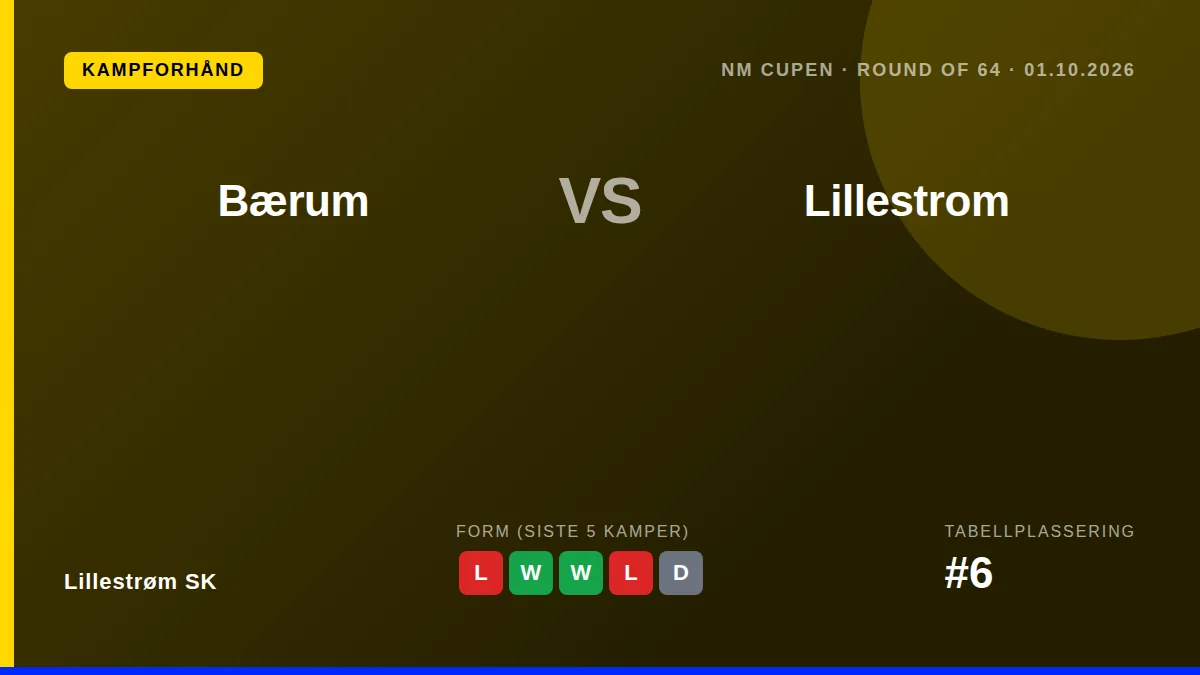 KAMPFORHÅND

NM CUPEN · ROUND OF 64 · 01.10.2026

Bærum

VS

Lillestrom

Lillestrøm SK

FORM (SISTE 5 KAMPER)

L W W L D

TABELLPLASSERING

#6