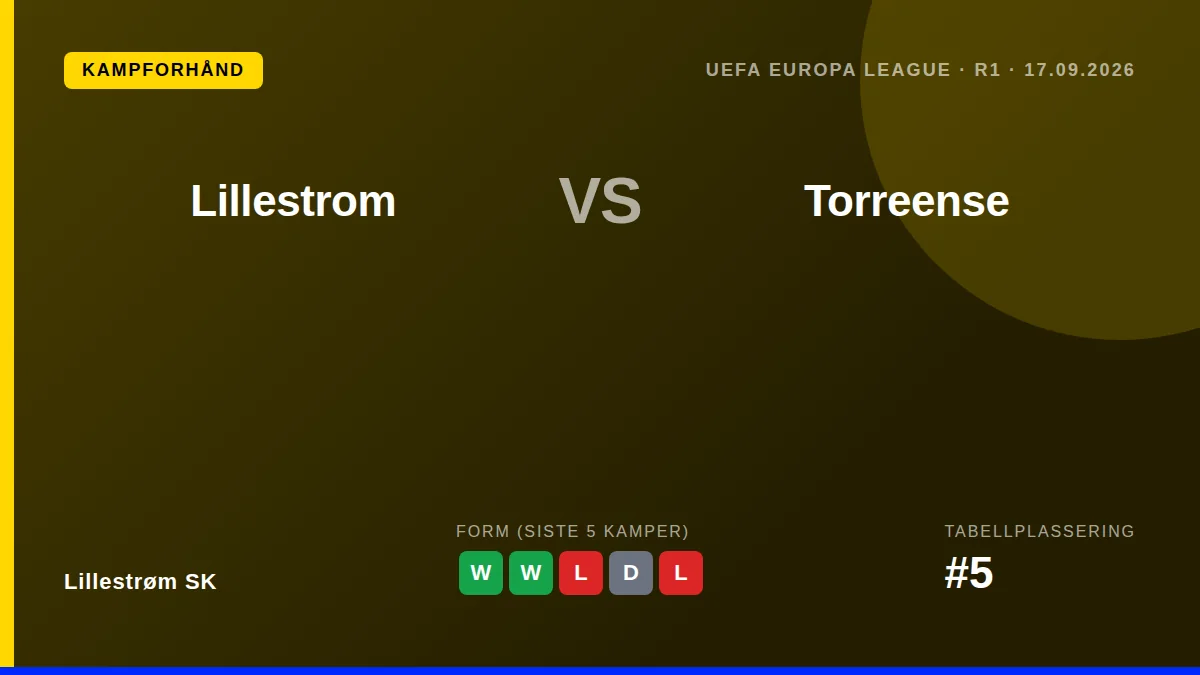 KAMPFORHÅND

UEFA EUROPA LEAGUE · R1 · 17.09.2026

Lillestrom

VS

Torreense

Lillestrøm SK

FORM (SISTE 5 KAMPER)

W W L D L

TABELLPLASSERING

#5