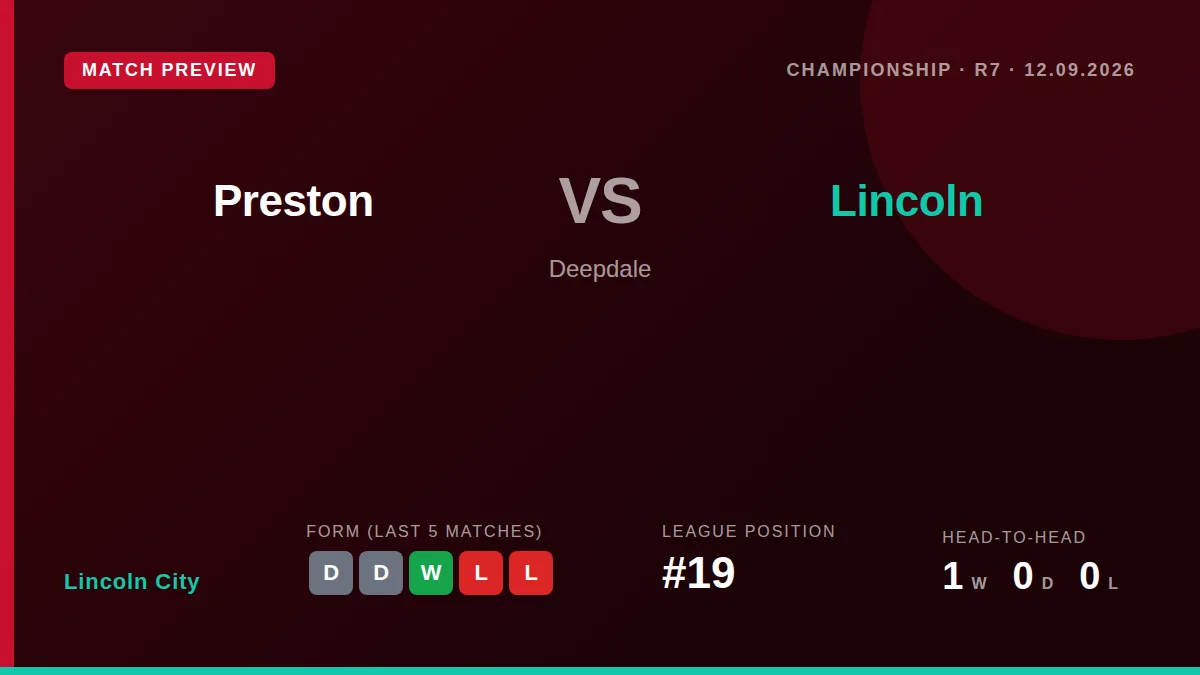 MATCH PREVIEW

CHAMPIONSHIP · R7 · 12.09.2026

Preston

VS

Lincoln

Deepdale

Lincoln City

FORM (LAST 5 MATCHES)

D D W L L

LEAGUE POSITION

#19

HEAD-TO-HEAD

1 W 0 D 0 L