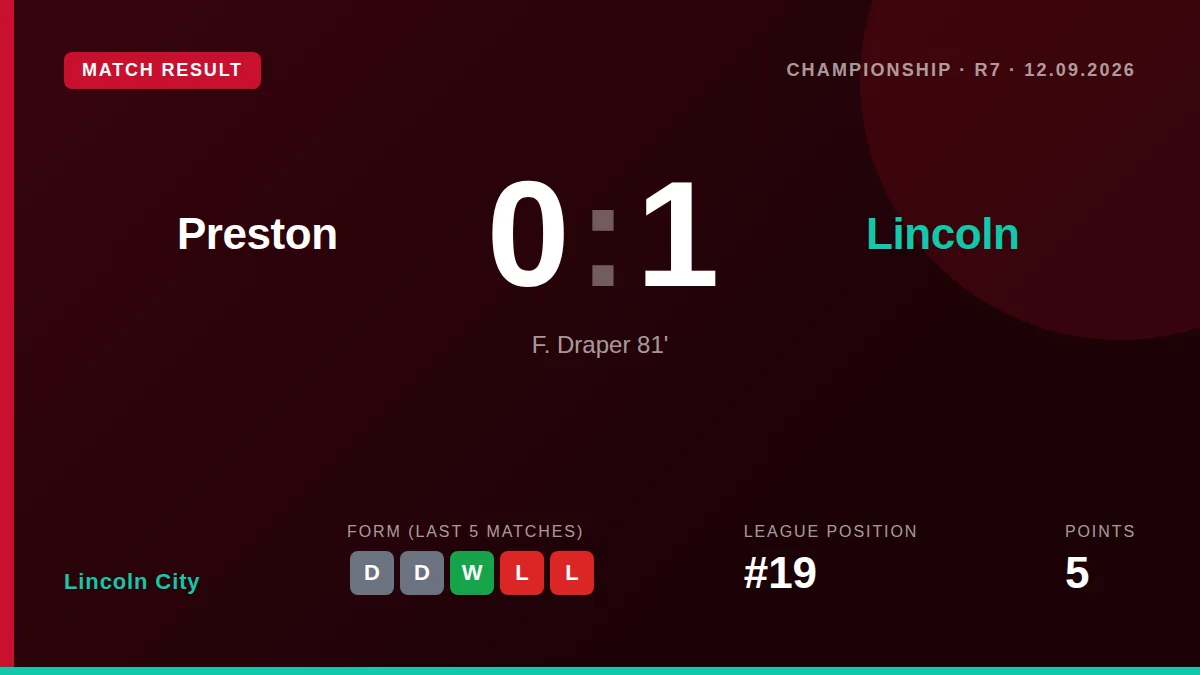 MATCH RESULT

CHAMPIONSHIP · R7 · 12.09.2026

Preston

0 : 1

Lincoln

F. Draper 81'

Lincoln City

FORM (LAST 5 MATCHES)

D D W L L

LEAGUE POSITION

#19

POINTS

5