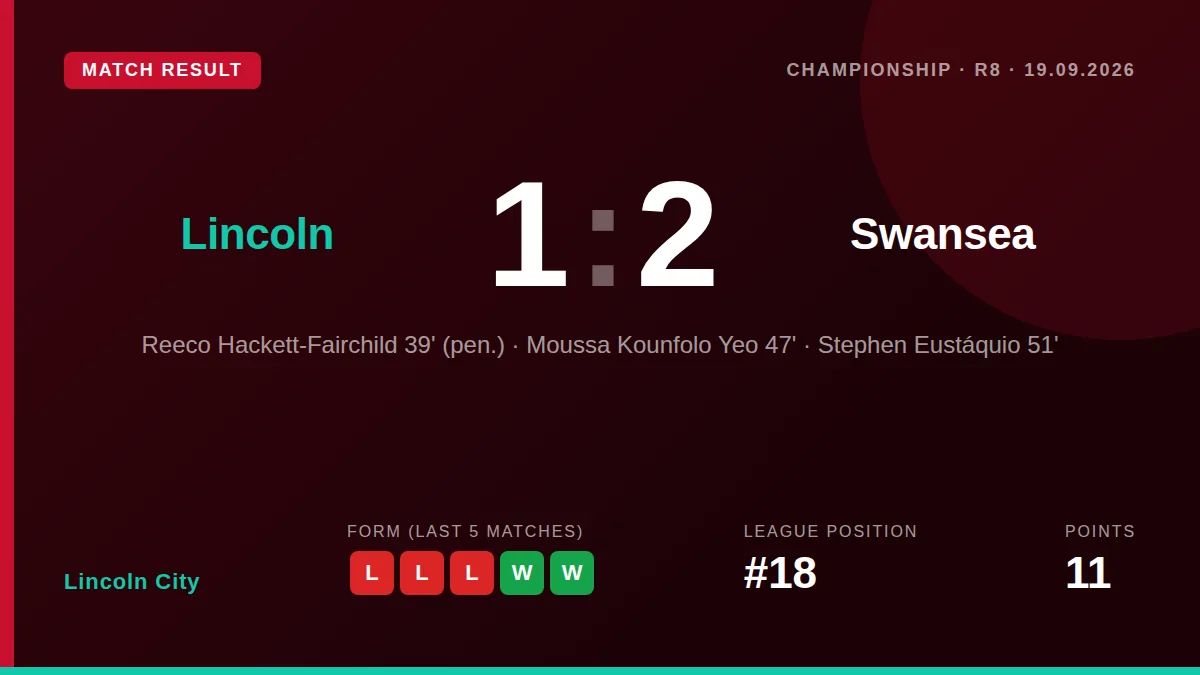 MATCH RESULT

CHAMPIONSHIP · R8 · 19.09.2026

Lincoln

1 : 2

Swansea

Reeco Hackett-Fairchild 39' (pen.) · Moussa Kounfolo Yeo 47' · Stephen Eustáquio 51'

Lincoln City

FORM (LAST 5 MATCHES)
L L L W W

LEAGUE POSITION
#18

POINTS
11