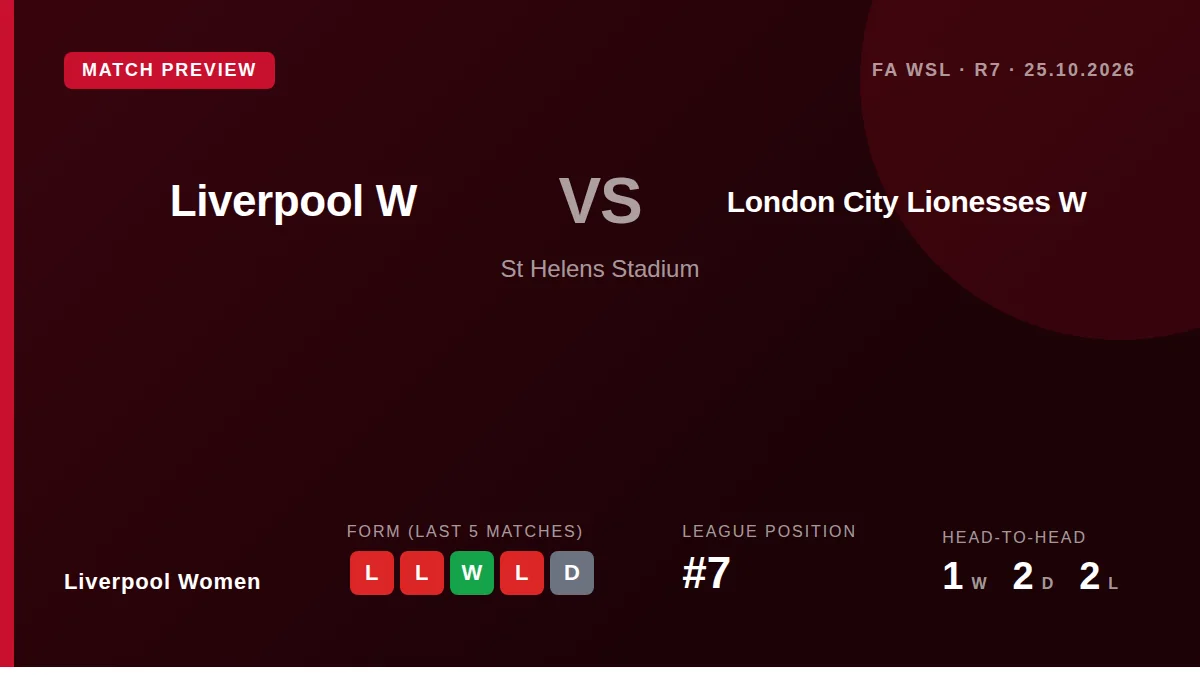 MATCH PREVIEW

FA WSL · R7 · 25.10.2026

Liverpool W

VS

London City Lionesses W

St Helens Stadium

Liverpool Women

FORM (LAST 5 MATCHES)

L L W L D

LEAGUE POSITION

#7

HEAD-TO-HEAD

1 W 2 D 2 L