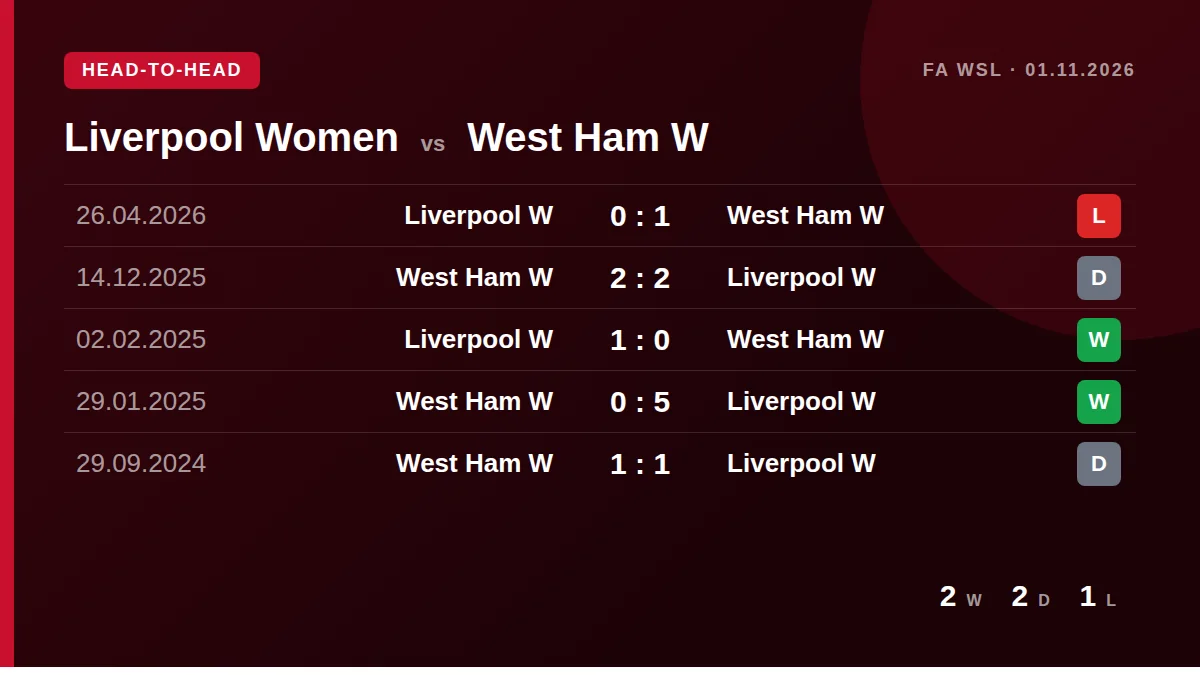 HEAD-TO-HEAD

FA WSL · 01.11.2026

Liverpool Women vs West Ham W

| 26.04.2026 | Liverpool W | 0 : 1 | West Ham W | L |
|---|---|---|---|---|
| 14.12.2025 | West Ham W | 2 : 2 | Liverpool W | D |
| 02.02.2025 | Liverpool W | 1 : 0 | West Ham W | W |
| 29.01.2025 | West Ham W | 0 : 5 | Liverpool W | W |
| 29.09.2024 | West Ham W | 1 : 1 | Liverpool W | D |

2 W 2 D 1 L