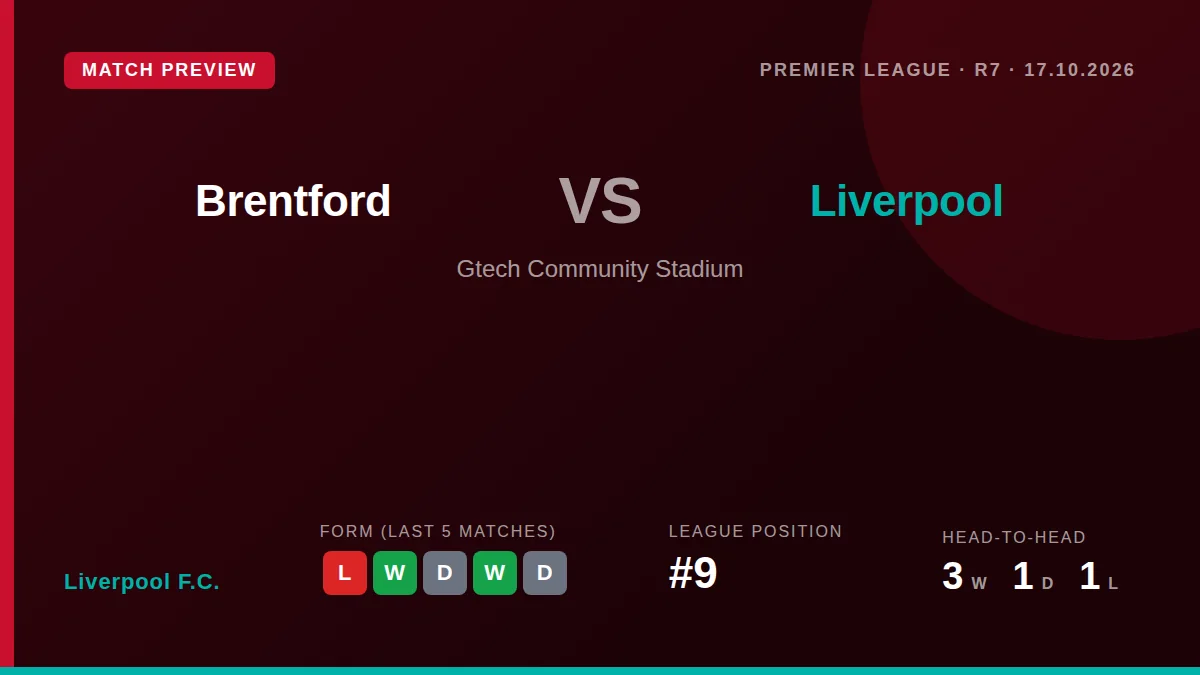 MATCH PREVIEW

PREMIER LEAGUE · R7 · 17.10.2026

Brentford

VS

Liverpool

Gtech Community Stadium

Liverpool F.C.

FORM (LAST 5 MATCHES)

L W D W D

LEAGUE POSITION

#9

HEAD-TO-HEAD

3 W 1 D 1 L