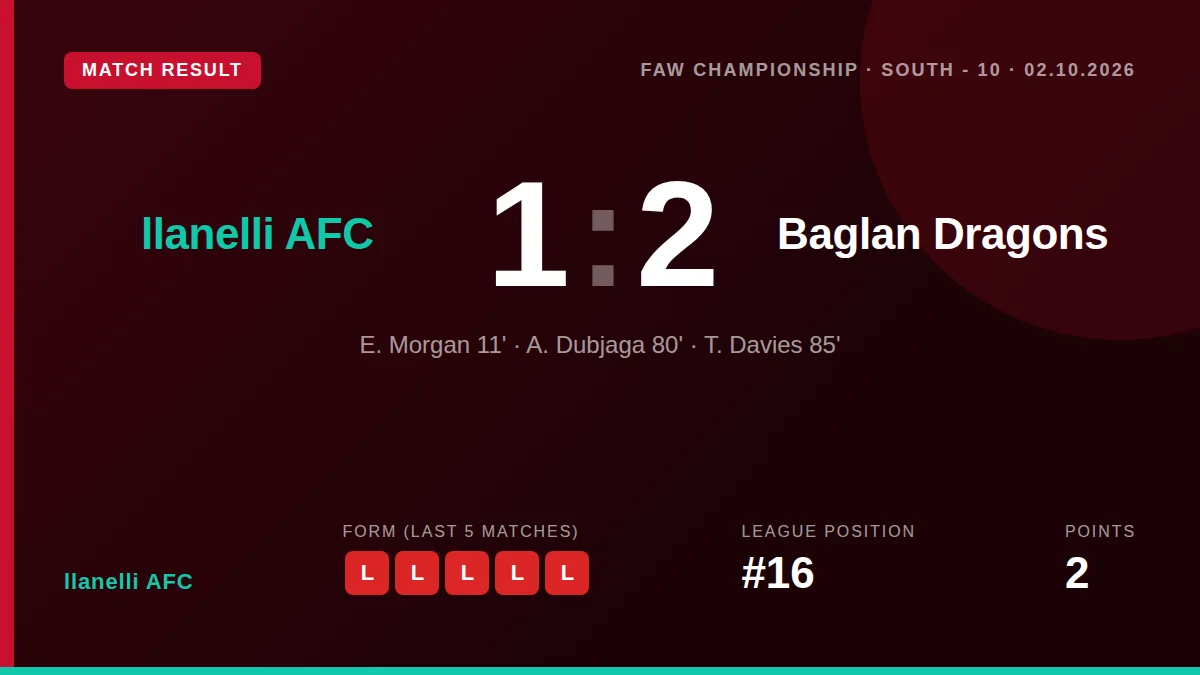 MATCH RESULT

FAW CHAMPIONSHIP · SOUTH - 10 · 02.10.2026

llanelli AFC

1 : 2

Baglan Dragons

E. Morgan 11' · A. Dubjaga 80' · T. Davies 85'

llanelli AFC

FORM (LAST 5 MATCHES)

L L L L L

LEAGUE POSITION

#16

POINTS

2