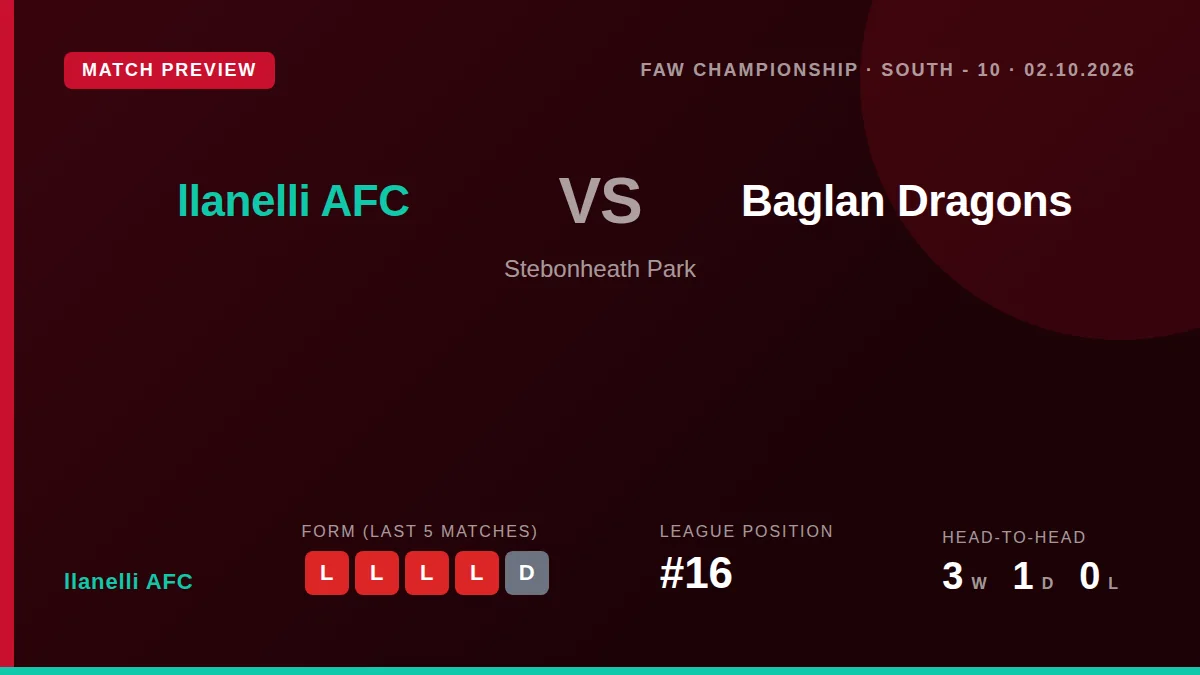 MATCH PREVIEW

FAW CHAMPIONSHIP · SOUTH - 10 · 02.10.2026

llanelli AFC

VS

Baglan Dragons

Stebonheath Park

llanelli AFC

FORM (LAST 5 MATCHES)

L L L L D

LEAGUE POSITION

#16

HEAD-TO-HEAD

3 W 1 D 0 L