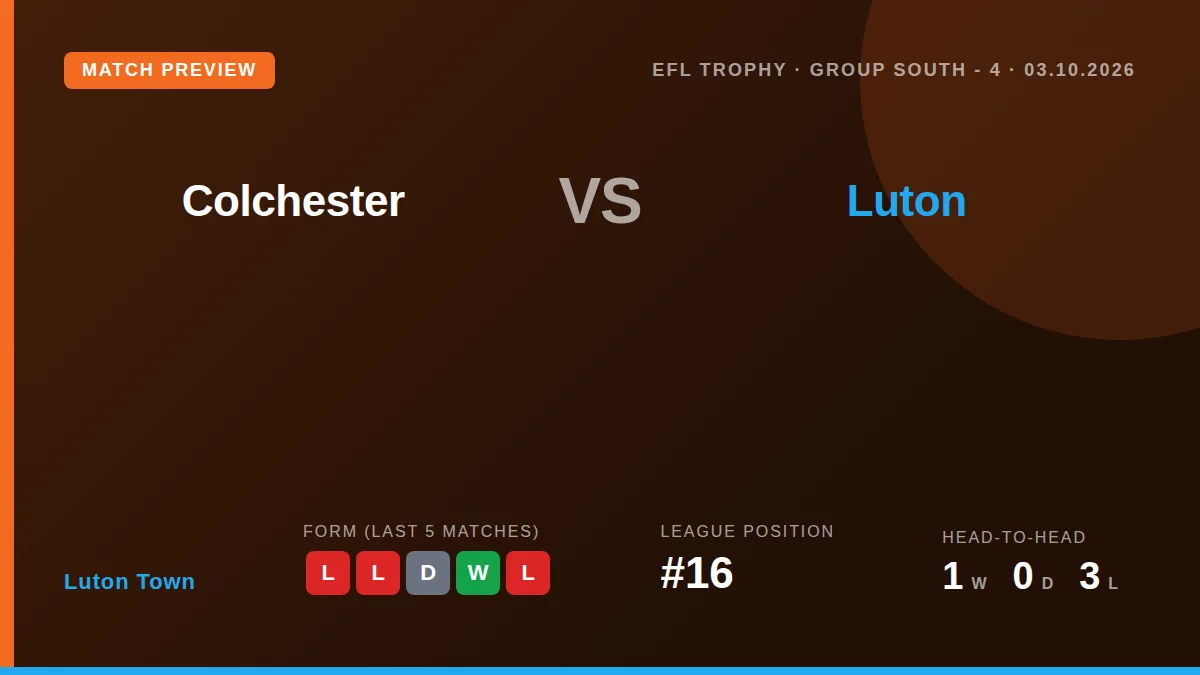 MATCH PREVIEW

EFL TROPHY · GROUP SOUTH - 4 · 03.10.2026

Colchester

VS

Luton

Luton Town

FORM (LAST 5 MATCHES)

L L D W L

LEAGUE POSITION

#16

HEAD-TO-HEAD

1 W 0 D 3 L