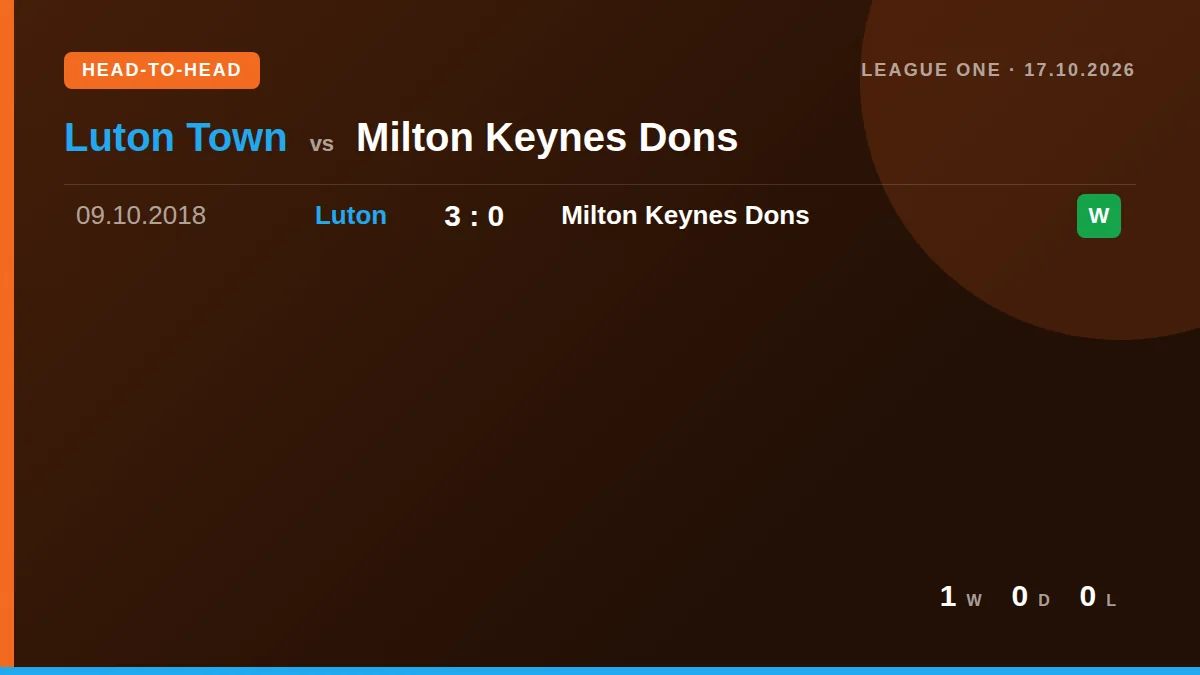 HEAD-TO-HEAD

LEAGUE ONE · 17.10.2026

Luton Town vs Milton Keynes Dons

09.10.2018 Luton 3 : 0 Milton Keynes Dons W

1 W 0 D 0 L