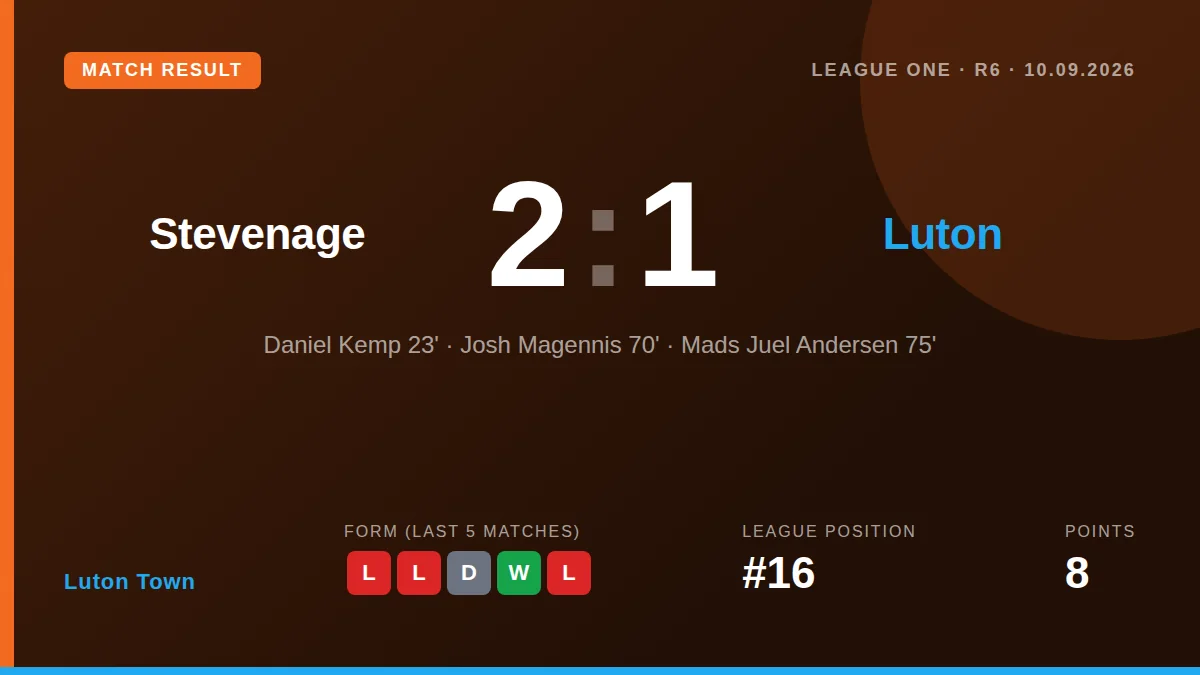 MATCH RESULT

LEAGUE ONE · R6 · 10.09.2026

Stevenage

2 : 1

Luton

Daniel Kemp 23' · Josh Magennis 70' · Mads Juel Andersen 75'

Luton Town

FORM (LAST 5 MATCHES)

L L D W L

LEAGUE POSITION

#16

POINTS

8