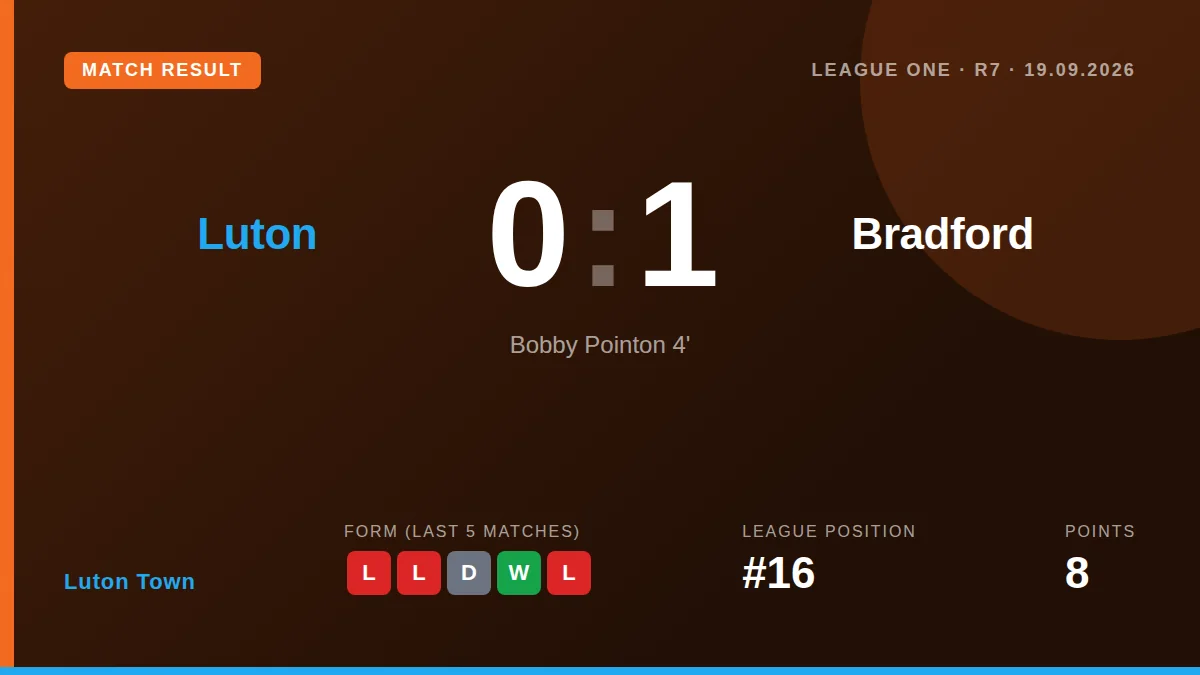 MATCH RESULT

LEAGUE ONE · R7 · 19.09.2026

Luton

0 : 1

Bradford

Bobby Pointon 4'

Luton Town

FORM (LAST 5 MATCHES)

L L D W L

LEAGUE POSITION

#16

POINTS

8