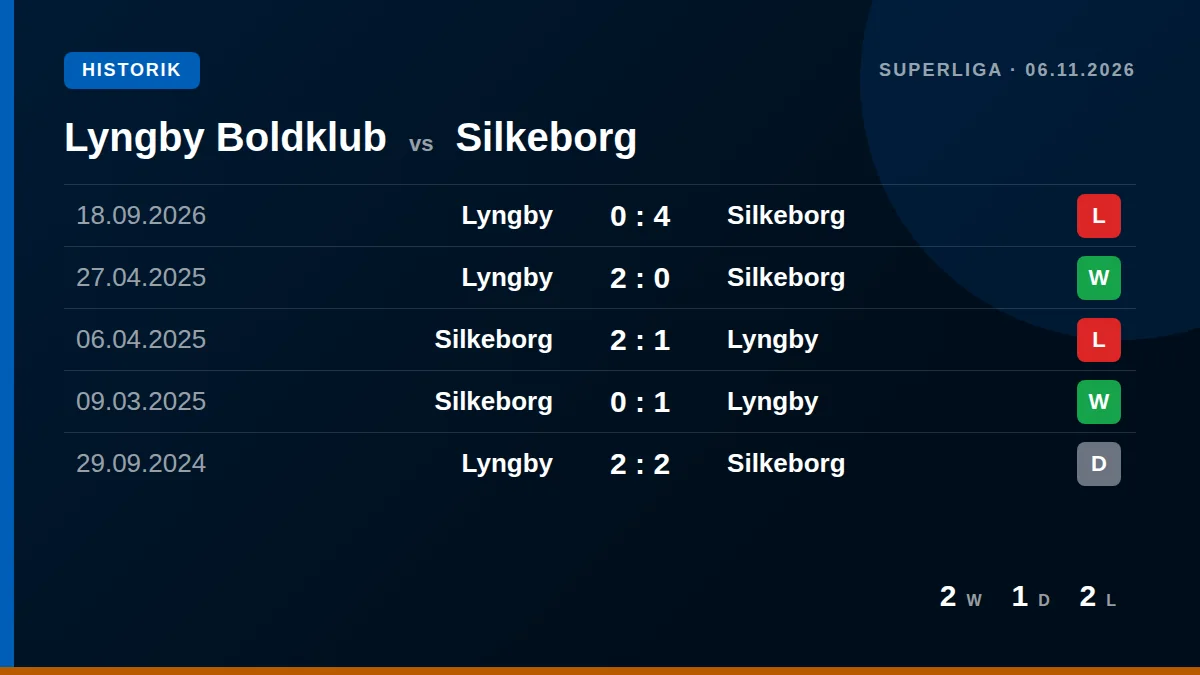 HISTORIK

SUPERLIGA · 06.11.2026

Lyngby Boldklub vs Silkeborg

| 18.09.2026 | Lyngby | 0 : 4 | Silkeborg | L |
|---|---|---|---|---|
| 27.04.2025 | Lyngby | 2 : 0 | Silkeborg | W |
| 06.04.2025 | Silkeborg | 2 : 1 | Lyngby | L |
| 09.03.2025 | Silkeborg | 0 : 1 | Lyngby | W |
| 29.09.2024 | Lyngby | 2 : 2 | Silkeborg | D |

2 W 1 D 2 L