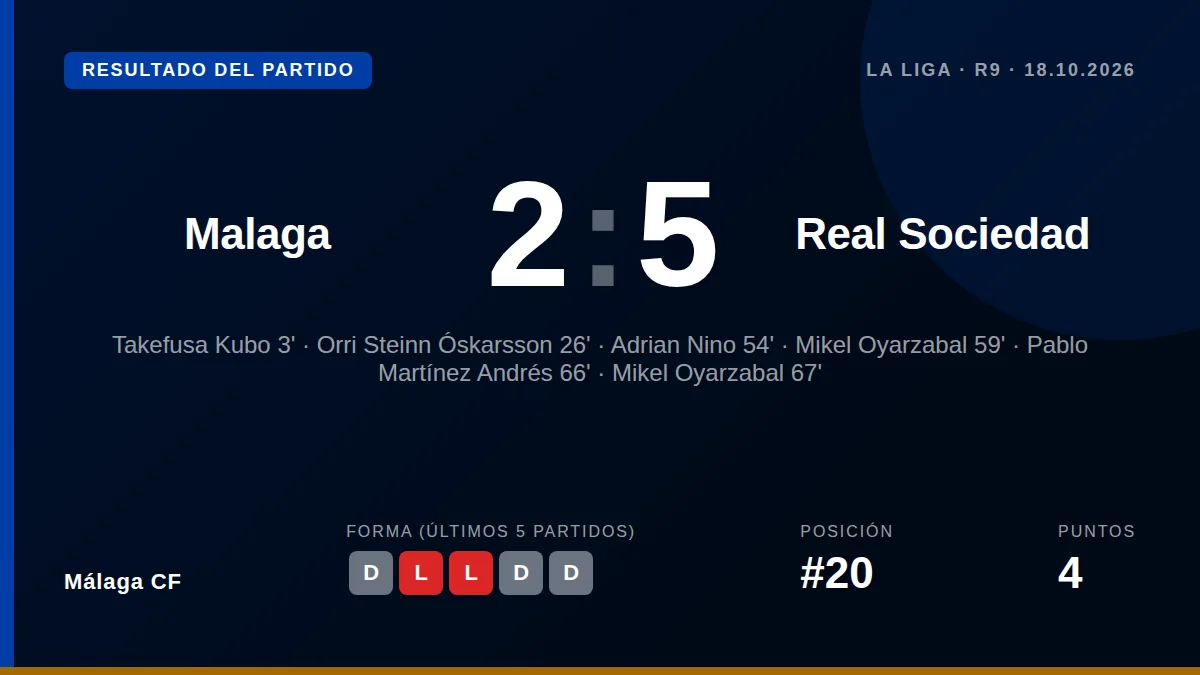 RESULTADO DEL PARTIDO

LA LIGA · R9 · 18.10.2026

Malaga

2:5

Real Sociedad

Takefusa Kubo 3' · Orri Steinn Óskarsson 26' · Adrian Nino 54' · Mikel Oyarzabal 59' · Pablo Martínez Andrés 66' · Mikel Oyarzabal 67'

Málaga CF

FORMA (ÚLTIMOS 5 PARTIDOS)

D L L D D

POSICIÓN

#20

PUNTOS

4