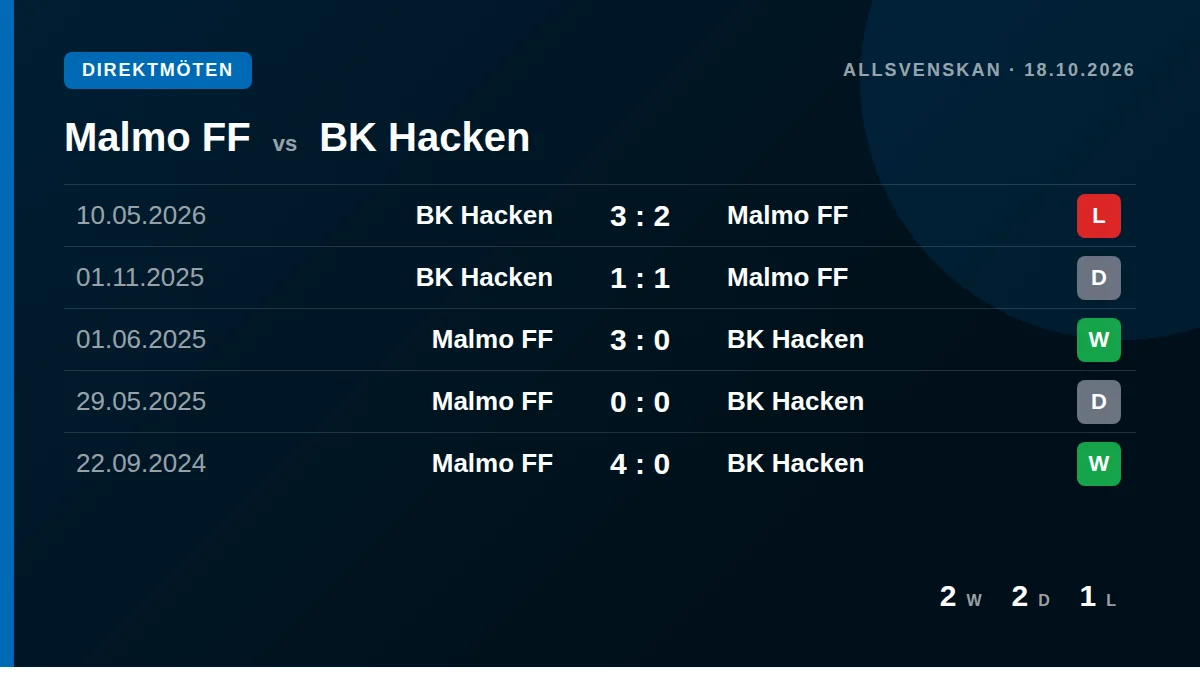 DIREKTMÖTEN

ALLSVENSKAN · 18.10.2026

Malmo FF vs BK Hacken

| 10.05.2026 | BK Hacken | 3 : 2 | Malmo FF | L |
|---|---|---|---|---|
| 01.11.2025 | BK Hacken | 1 : 1 | Malmo FF | D |
| 01.06.2025 | Malmo FF | 3 : 0 | BK Hacken | W |
| 29.05.2025 | Malmo FF | 0 : 0 | BK Hacken | D |
| 22.09.2024 | Malmo FF | 4 : 0 | BK Hacken | W |

2 W 2 D 1 L