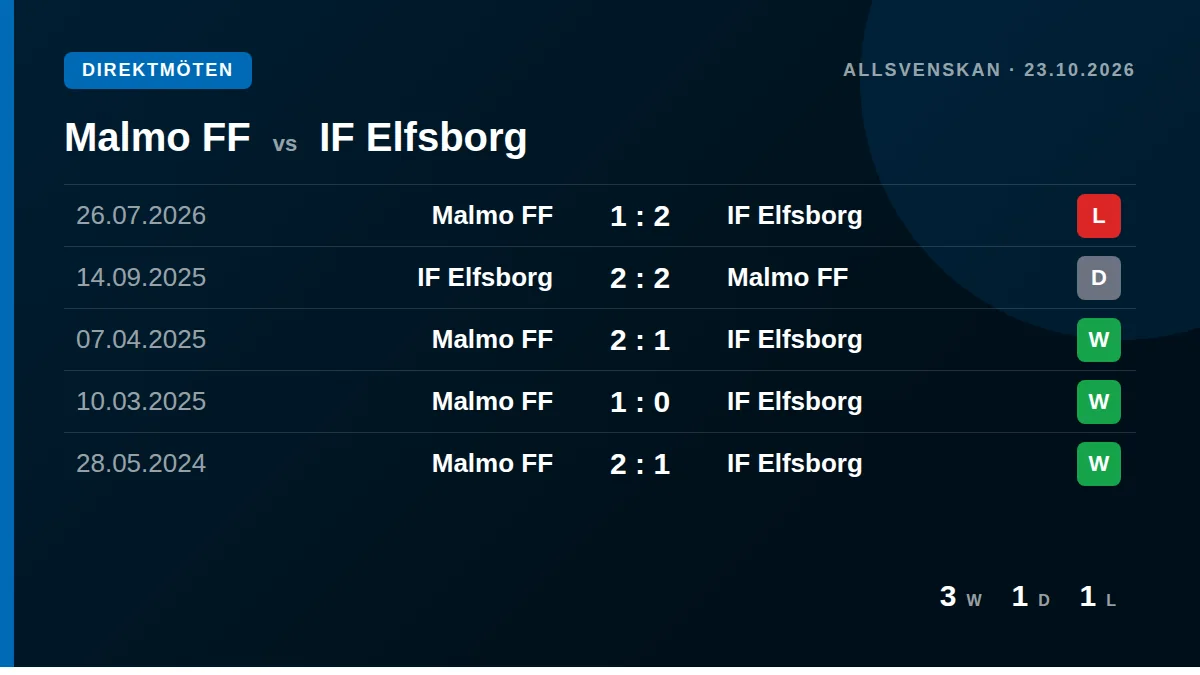 DIREKTMÖTEN

ALLSVENSKAN · 23.10.2026

Malmo FF vs IF Elfsborg

| 26.07.2026 | Malmo FF | 1 : 2 | IF Elfsborg | L |
|---|---|---|---|---|
| 14.09.2025 | IF Elfsborg | 2 : 2 | Malmo FF | D |
| 07.04.2025 | Malmo FF | 2 : 1 | IF Elfsborg | W |
| 10.03.2025 | Malmo FF | 1 : 0 | IF Elfsborg | W |
| 28.05.2024 | Malmo FF | 2 : 1 | IF Elfsborg | W |

3 W 1 D 1 L