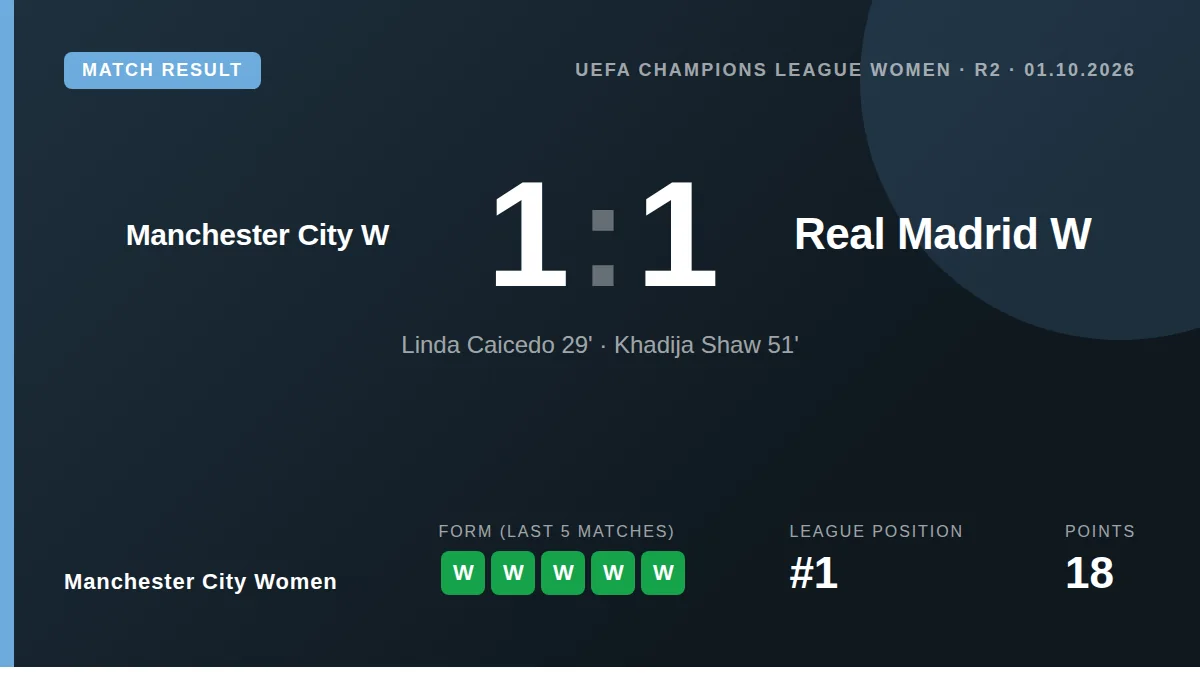 MATCH RESULT

UEFA CHAMPIONS LEAGUE WOMEN · R2 · 01.10.2026

Manchester City W

1:1

Real Madrid W

Linda Caicedo 29' · Khadija Shaw 51'

Manchester City Women

FORM (LAST 5 MATCHES)

W W W W W

LEAGUE POSITION

#1

POINTS

18