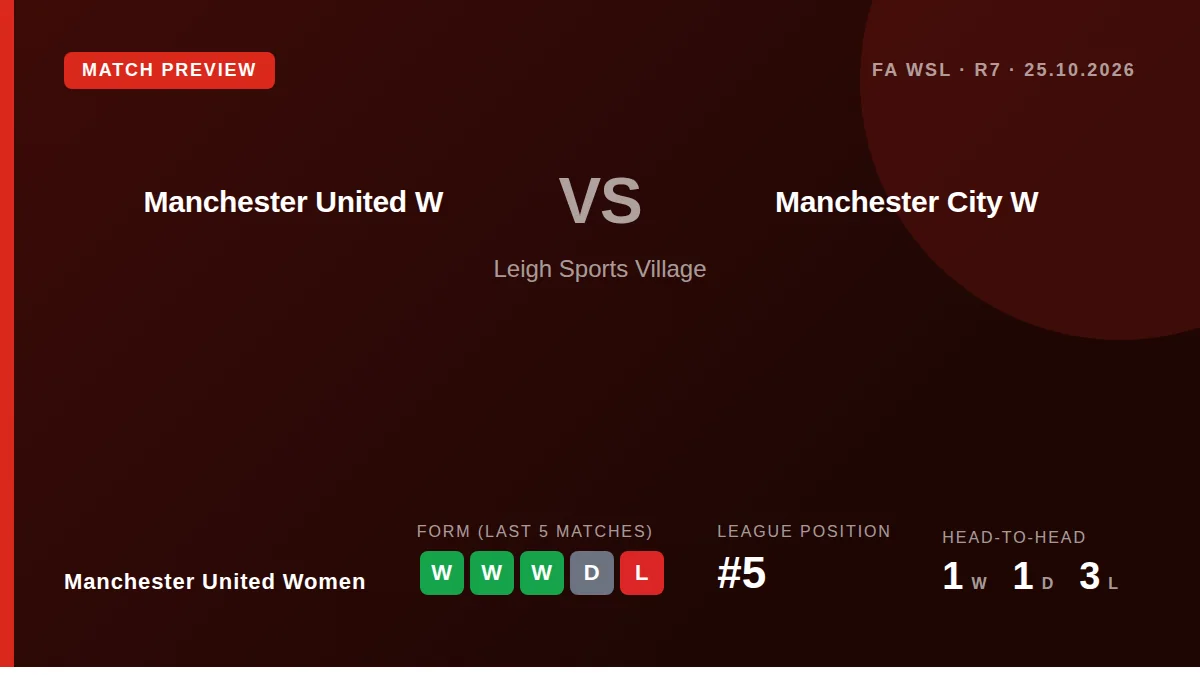 MATCH PREVIEW

FA WSL · R7 · 25.10.2026

Manchester United W

VS

Manchester City W

Leigh Sports Village

Manchester United Women

FORM (LAST 5 MATCHES)

W W W D L

LEAGUE POSITION

#5

HEAD-TO-HEAD

1 W 1 D 3 L