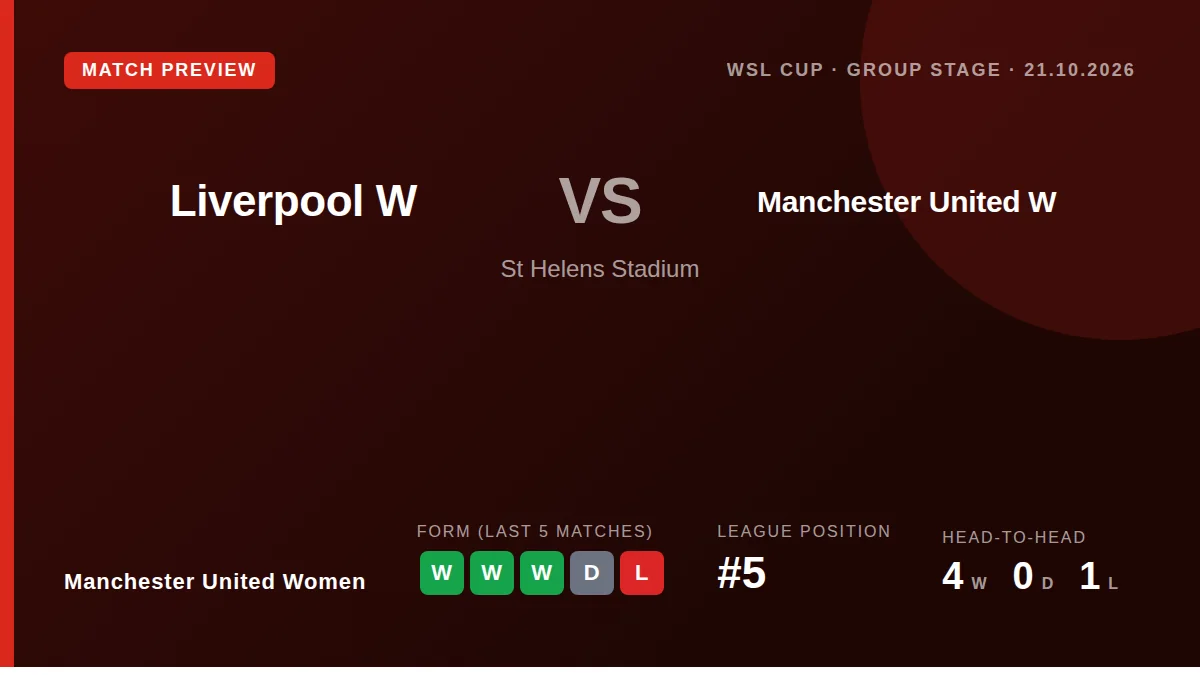 MATCH PREVIEW

WSL CUP · GROUP STAGE · 21.10.2026

Liverpool W

VS

Manchester United W

St Helens Stadium

Manchester United Women

FORM (LAST 5 MATCHES)

W W W D L

LEAGUE POSITION

#5

HEAD-TO-HEAD

4 W 0 D 1 L