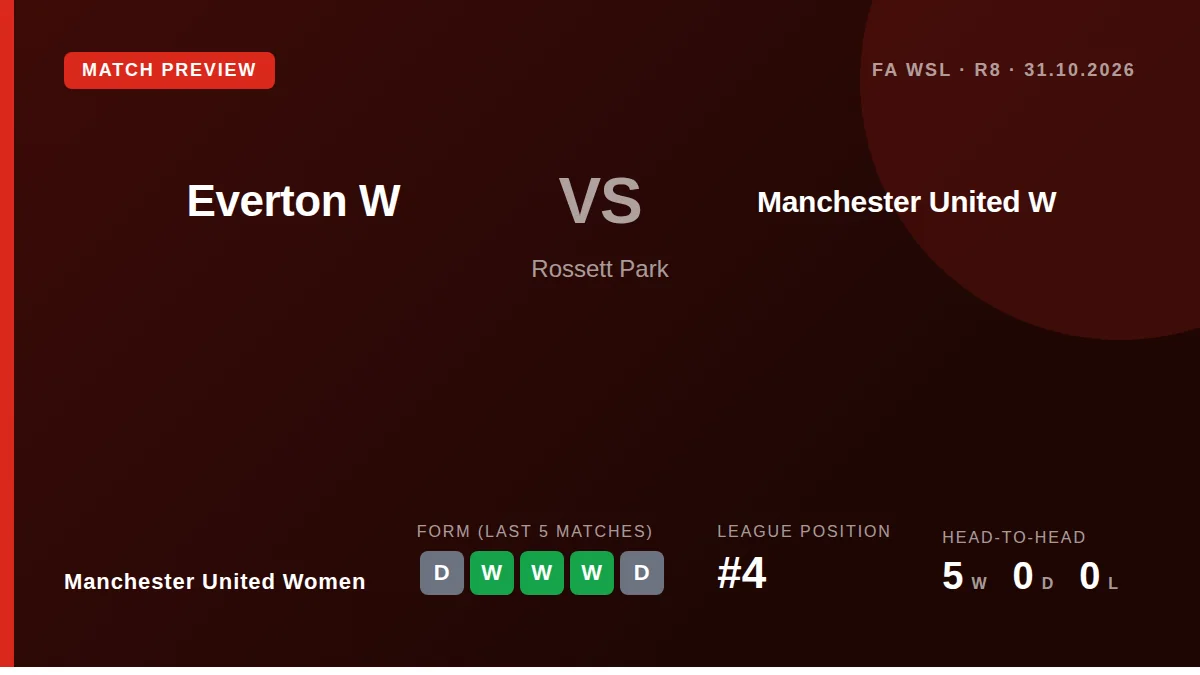 MATCH PREVIEW

FA WSL · R8 · 31.10.2026

Everton W

VS

Manchester United W

Rossett Park

Manchester United Women

FORM (LAST 5 MATCHES)

D W W W D

LEAGUE POSITION

#4

HEAD-TO-HEAD

5 W 0 D 0 L